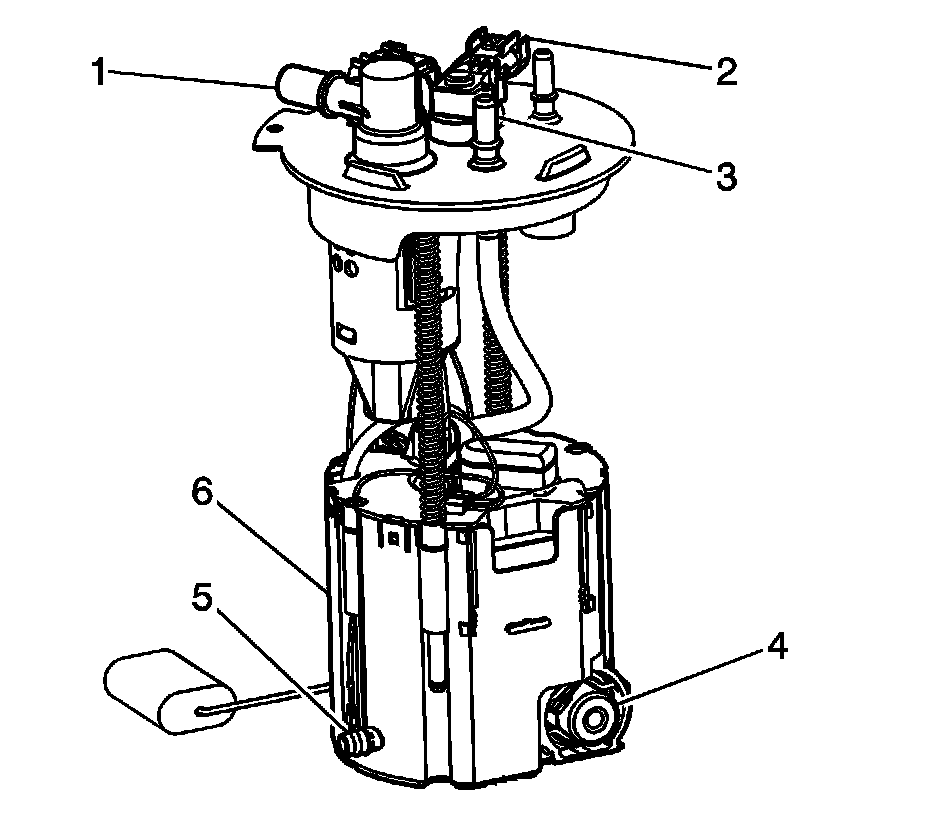 1
2
3
6
5
4