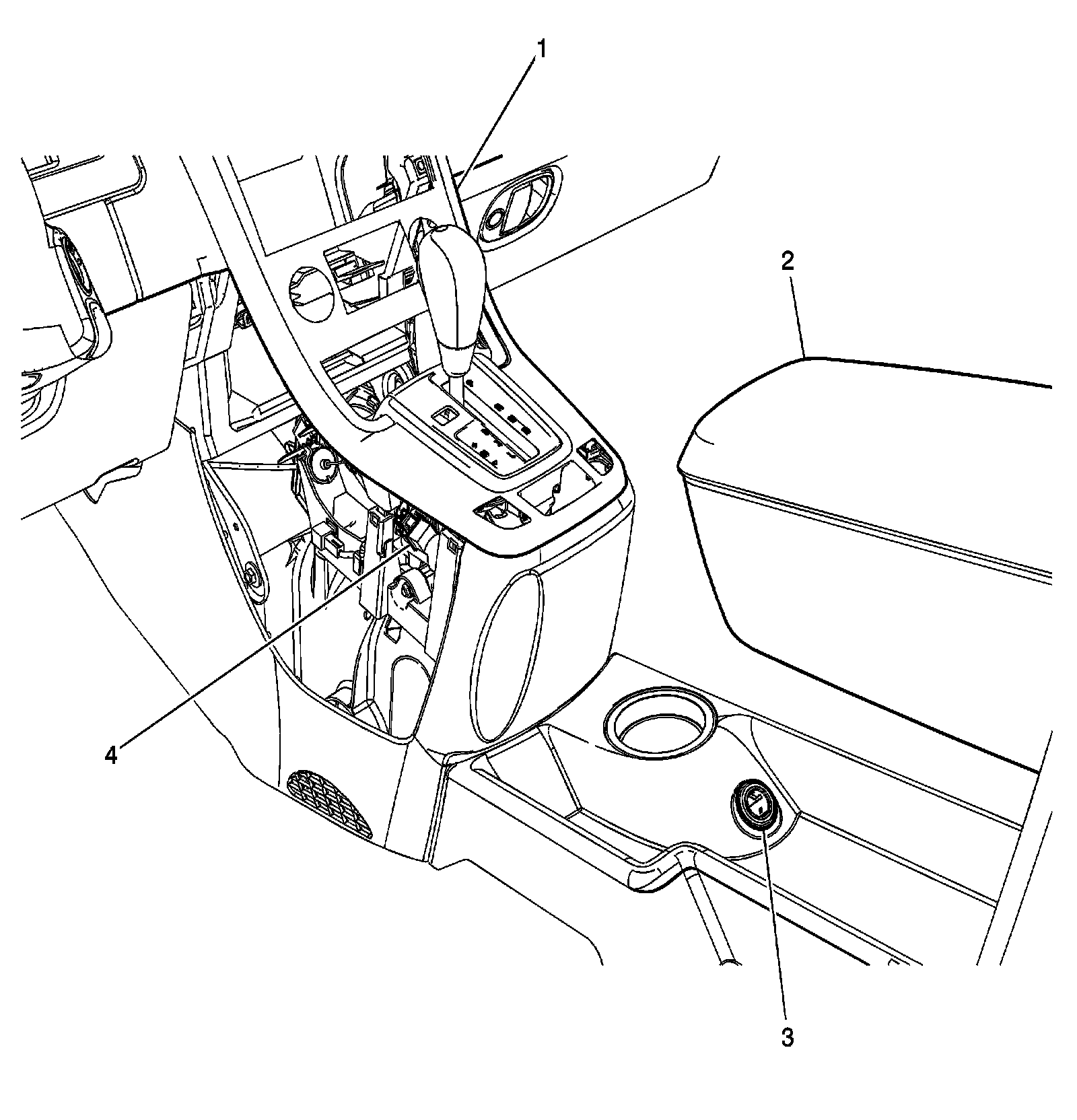 1

2

4

3