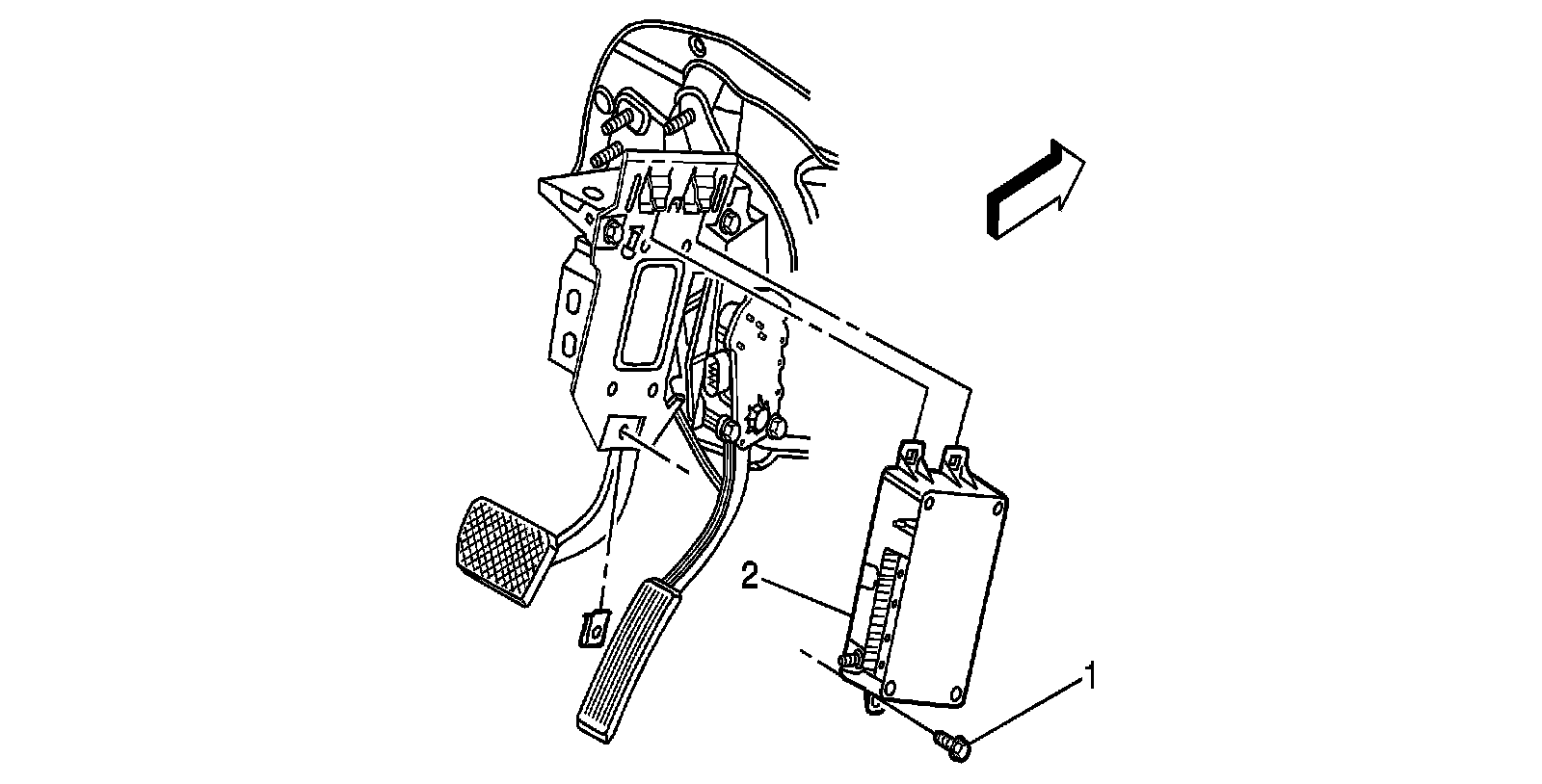 2

1