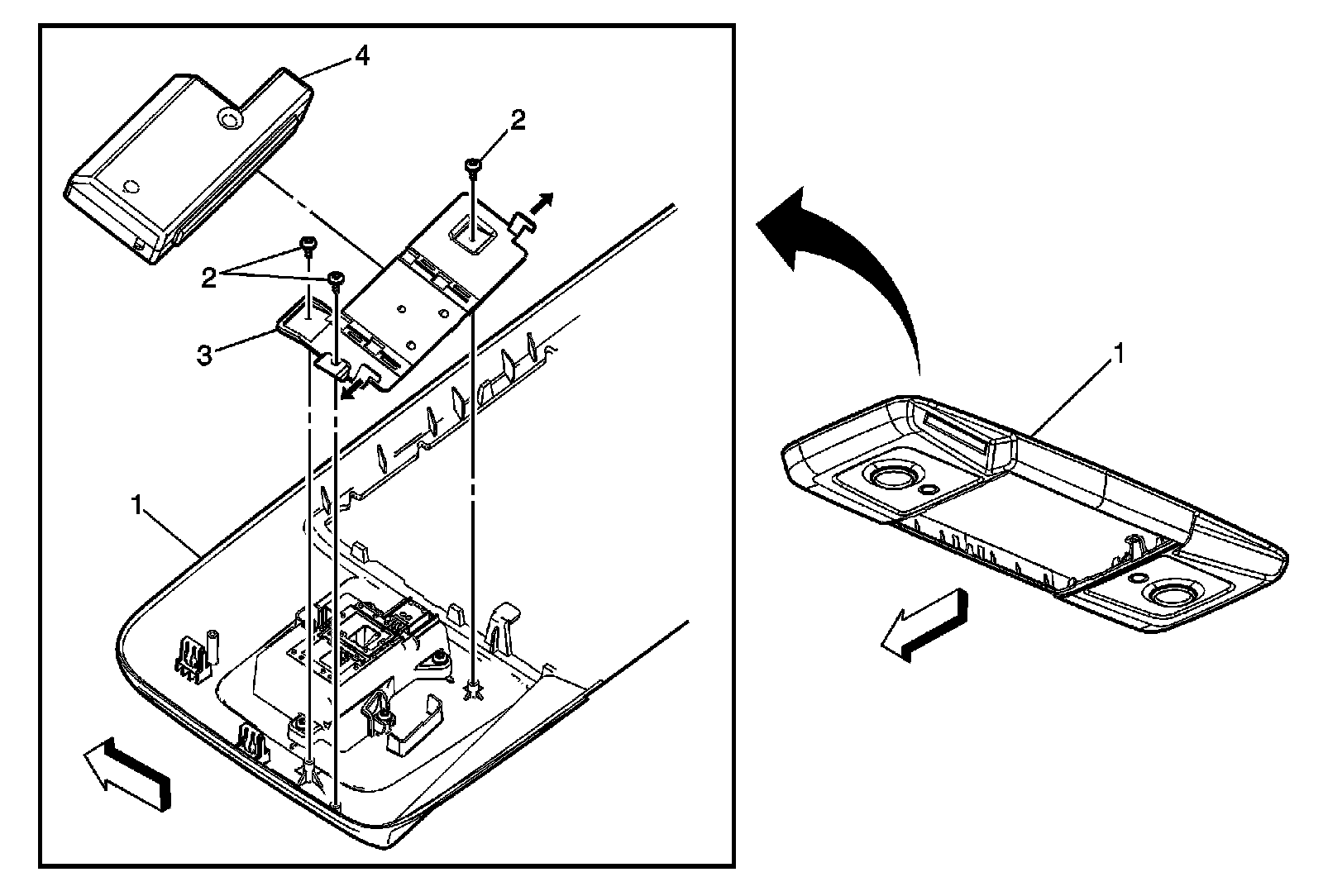 4
2
2
3
1
1