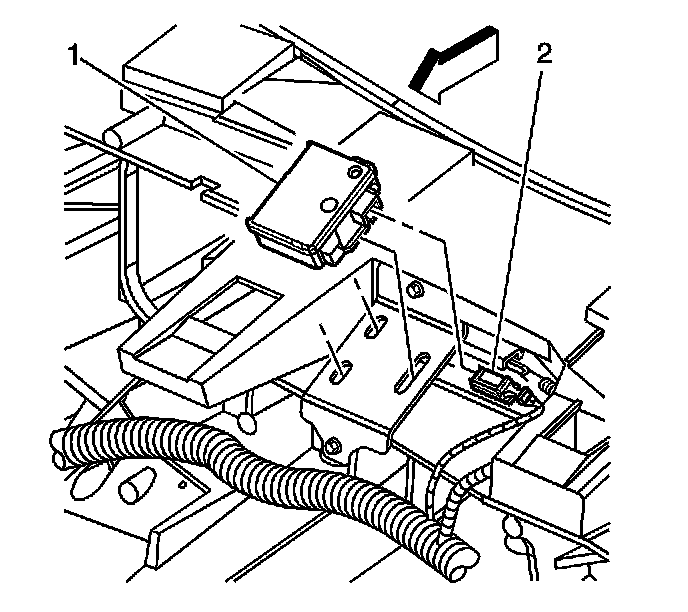 1

2