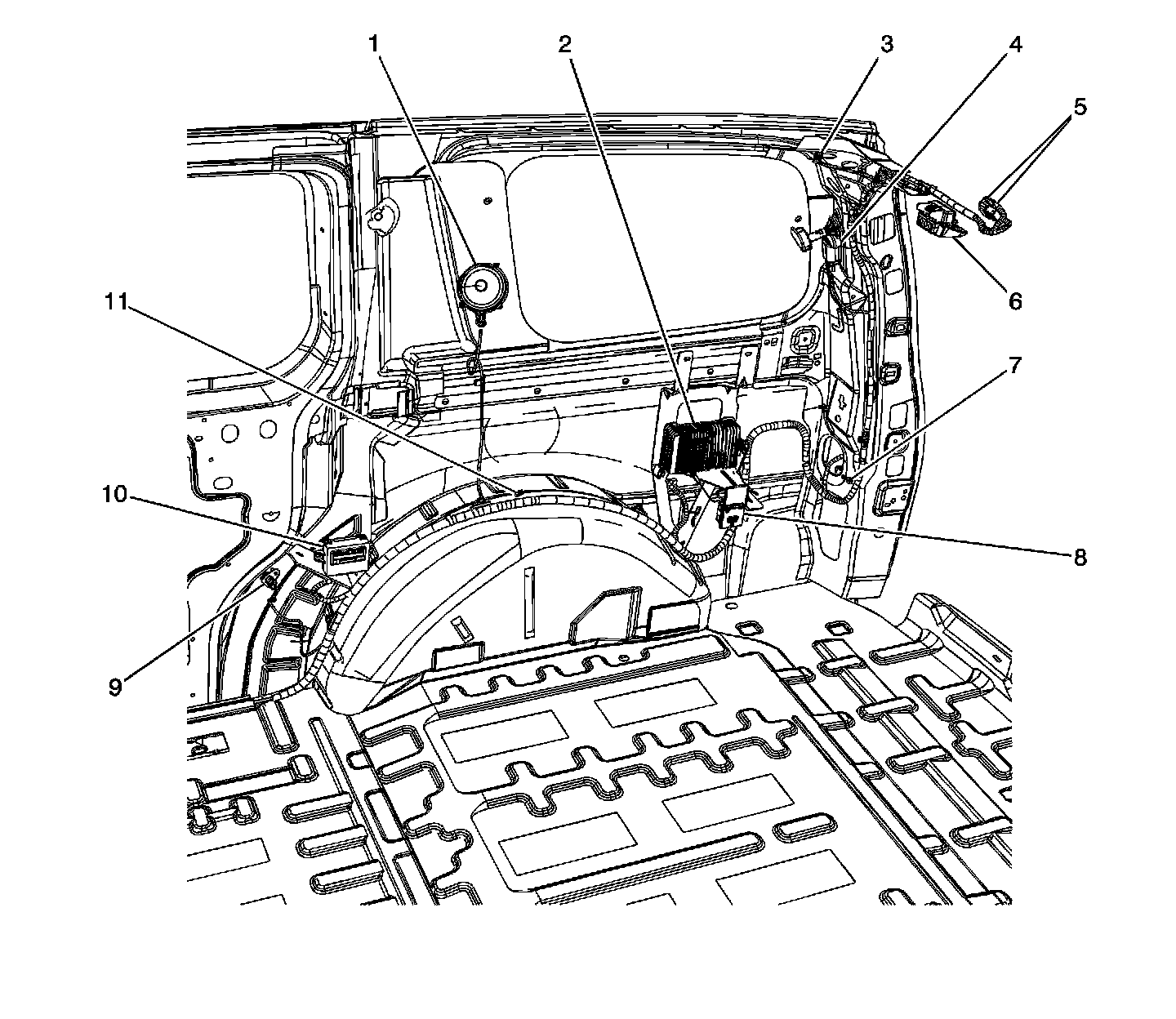 1
2
3
4
5
6
11
7
10
8
9