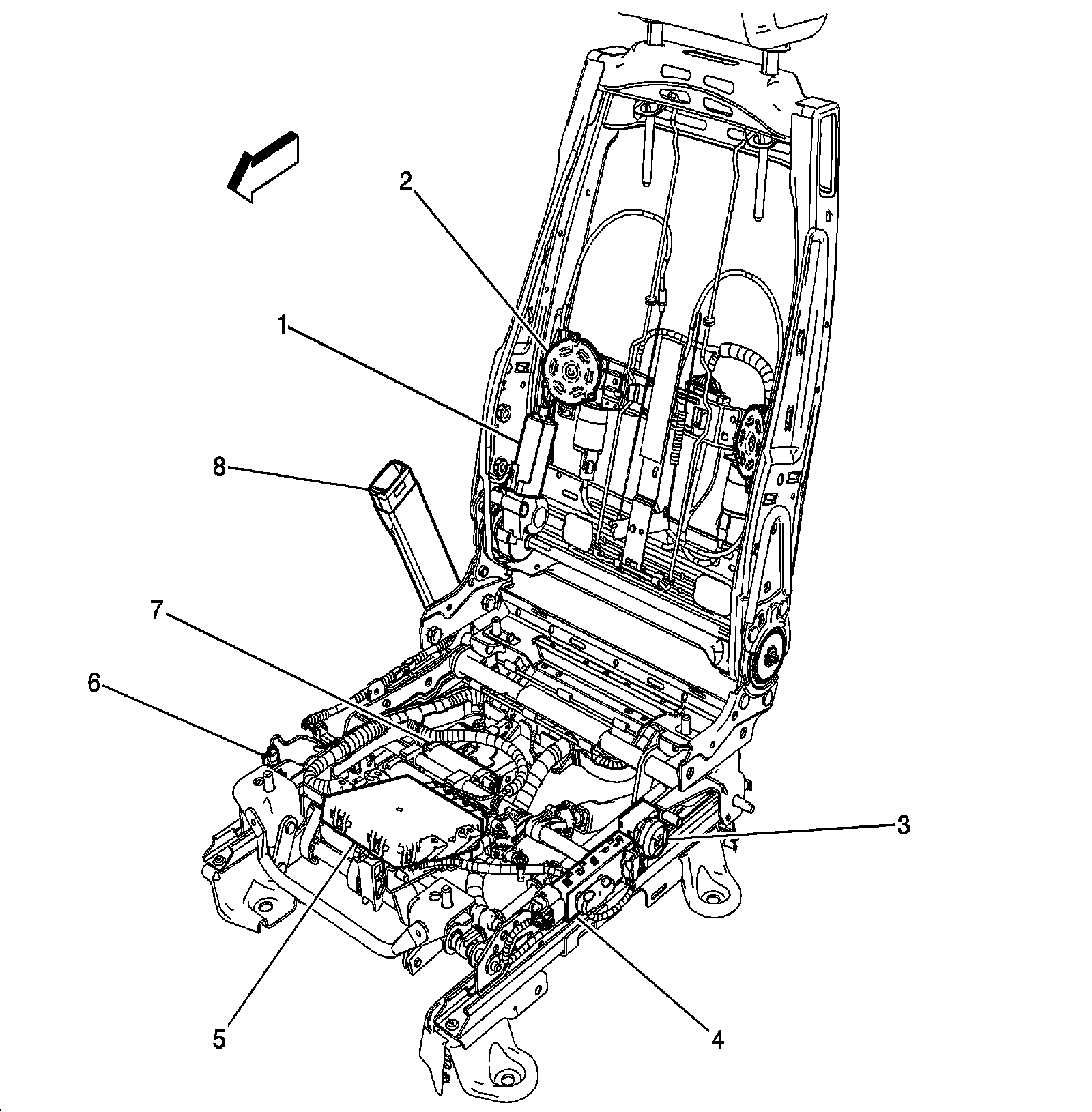 2
1
8
7
6
3
5
4