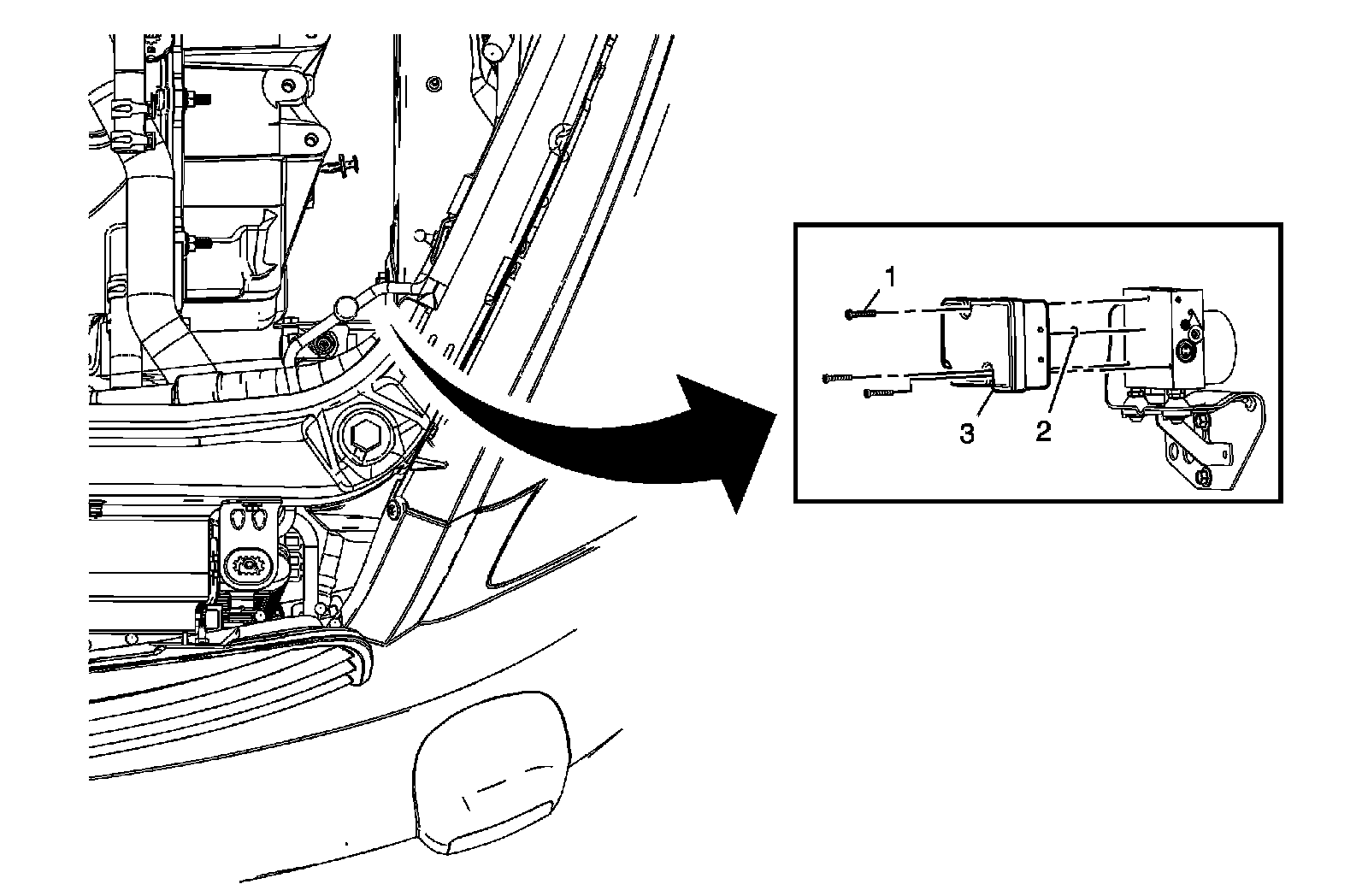 1
3
2