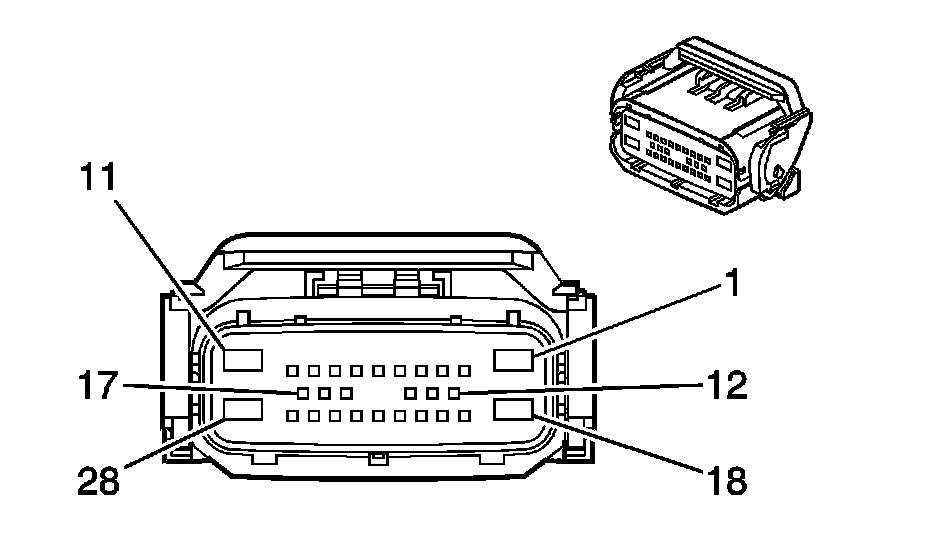 11
1
17
12
28
18