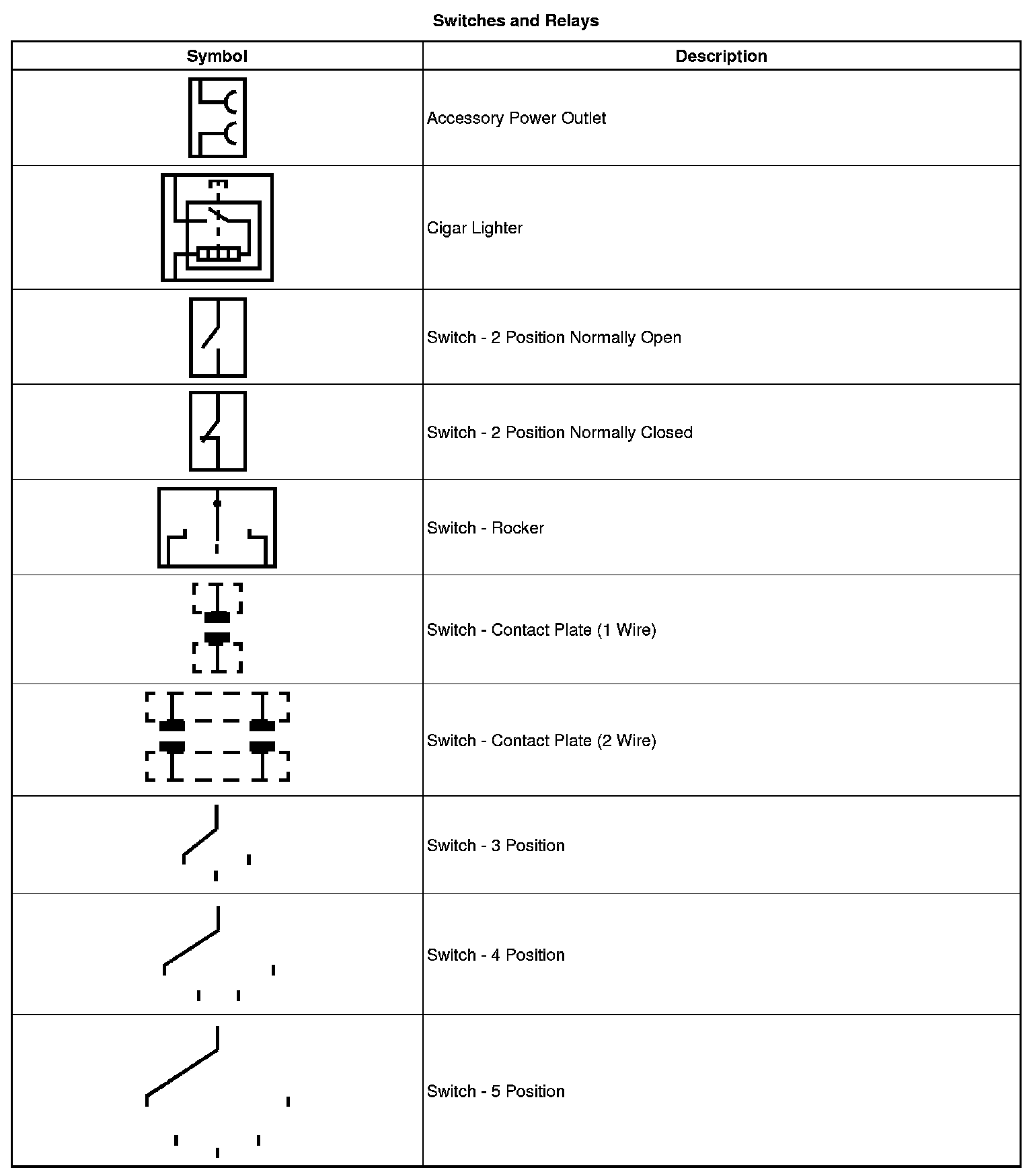 Switches and Relays

| Symbol | Description |
|---|---|
| | Accessory Power Outlet |
| | Cigar Lighter |
| | Switch - 2 Position Normally Open |
| | Switch - 2 Position Normally Closed |
| | Switch - Rocker |
| | Switch - Contact Plate (1 Wire) |
| | Switch - Contact Plate (2 Wire) |
| | Switch - 3 Position |
| | Switch - 4 Position |
| | Switch - 5 Position |