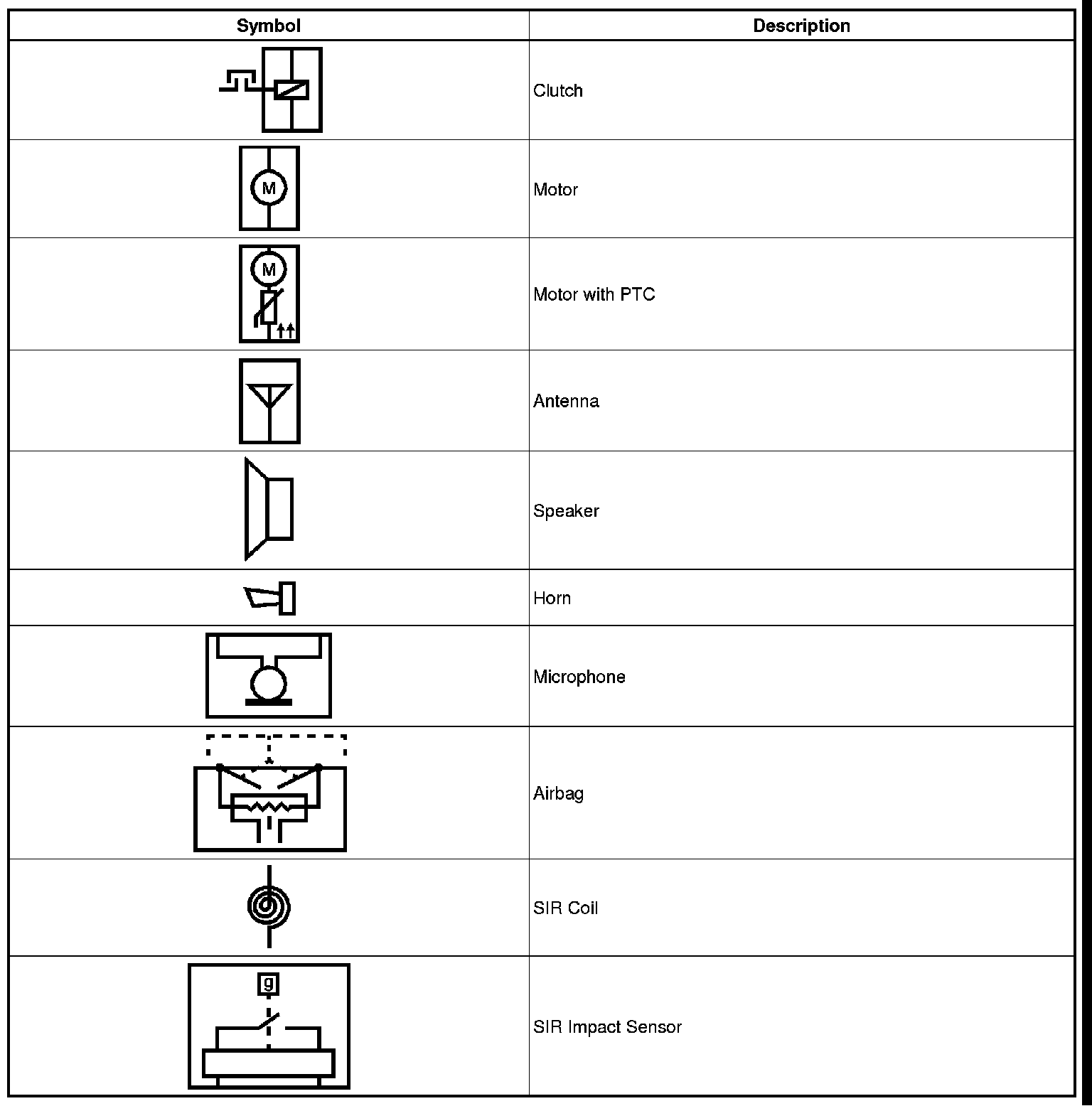 | Symbol | Description |
|---|---|
|  | Clutch |
| M | Motor |
| M | Motor with PTC |
|  | Antenna |
|  | Speaker |
|  | Horn |
|  | Microphone |
|  | Airbag |
|  | SIR Coil |
| g | SIR Impact Sensor |