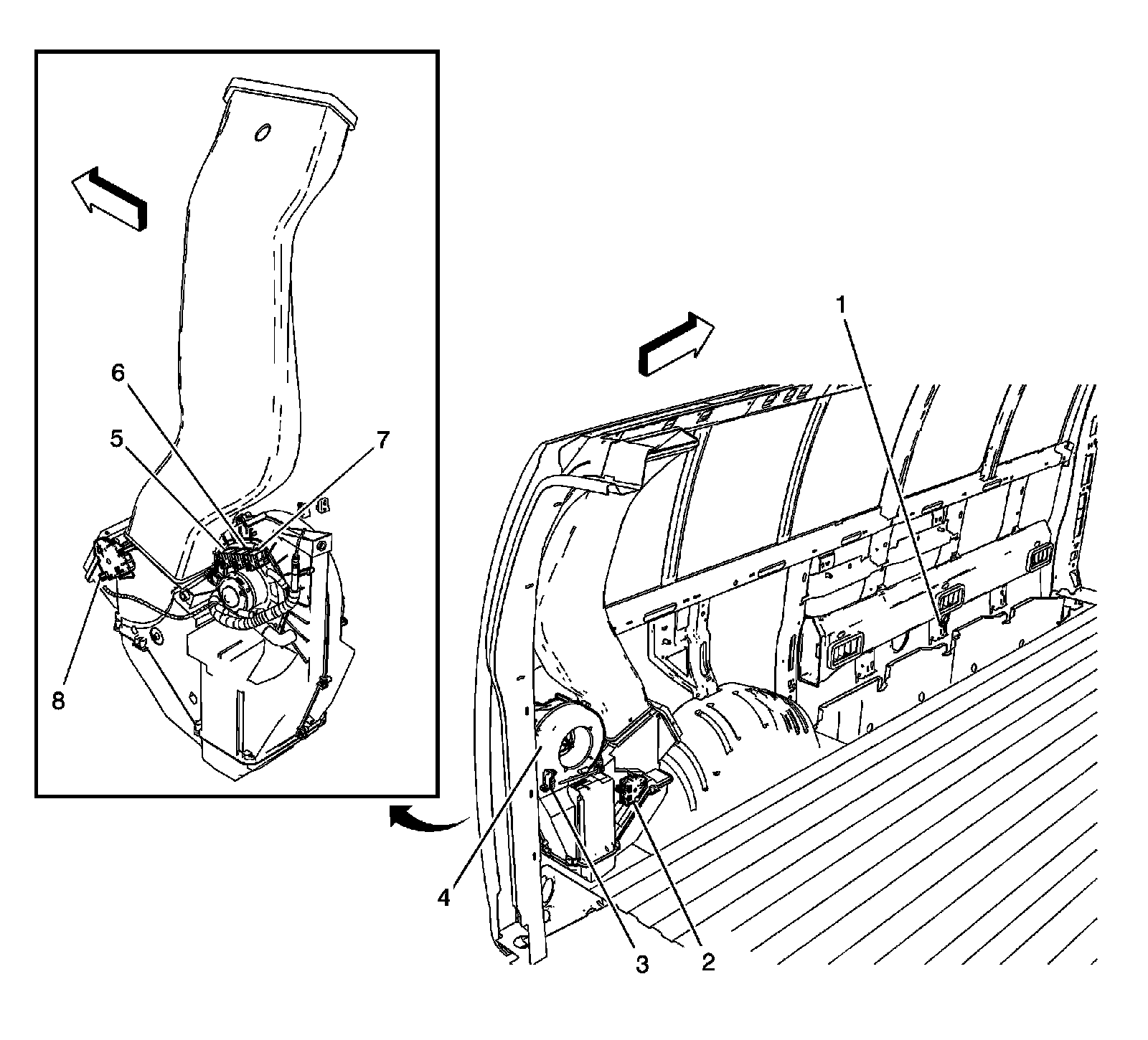 6
5
7
8
1
4
3
2