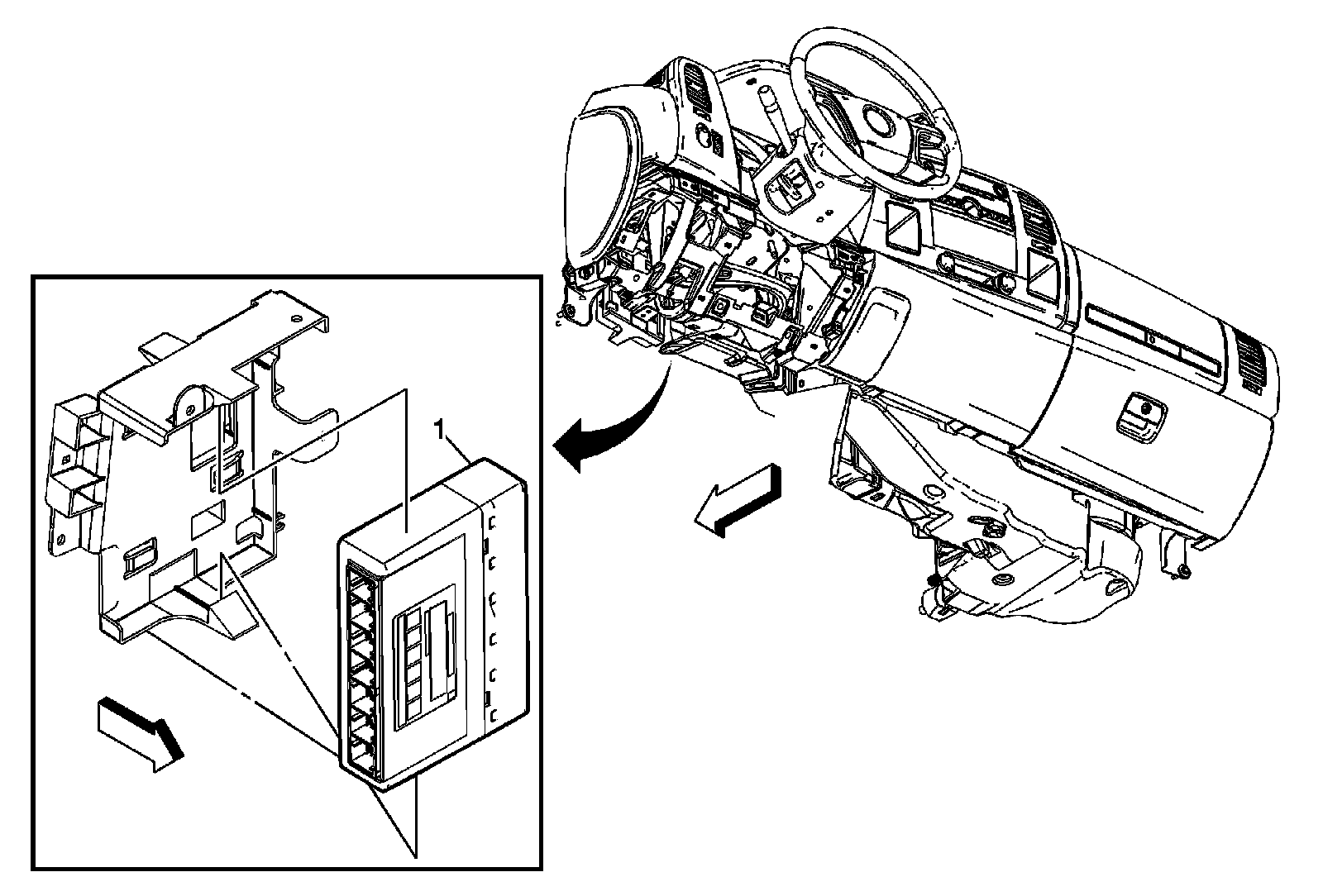 1