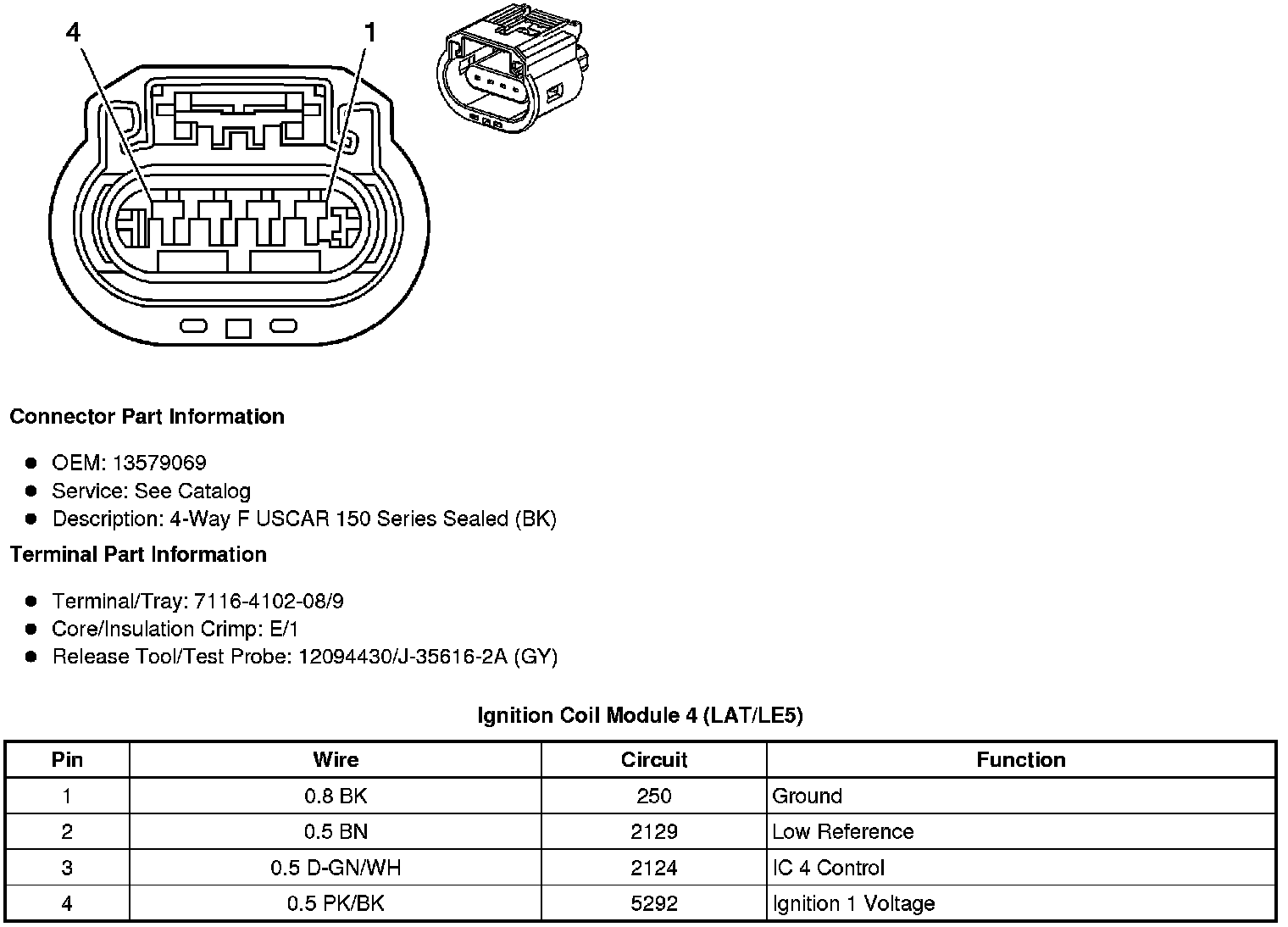 4
1

Connector Part Information

- OEM: 13579069
- Service: See Catalog
- Description: 4-Way F USCAR 150 Series Sealed (BK)

Terminal Part Information

- Terminal/Tray: 7116-4102-08/9
- Core/Insulation Crimp: E/1
- Release Tool/Test Probe: 12094430/J-35616-2A (GY)

Ignition Coil Module 4 (LAT/LE5)

| Pin | Wire | Circuit | Function |
|---|---|---|---|
| 1 | 0.8 BK | 250 | Ground |
| 2 | 0.5 BN | 2129 | Low Reference |
| 3 | 0.5 D-GN/WH | 2124 | IC 4 Control |
| 4 | 0.5 PK/BK | 5292 | Ignition 1 Voltage |