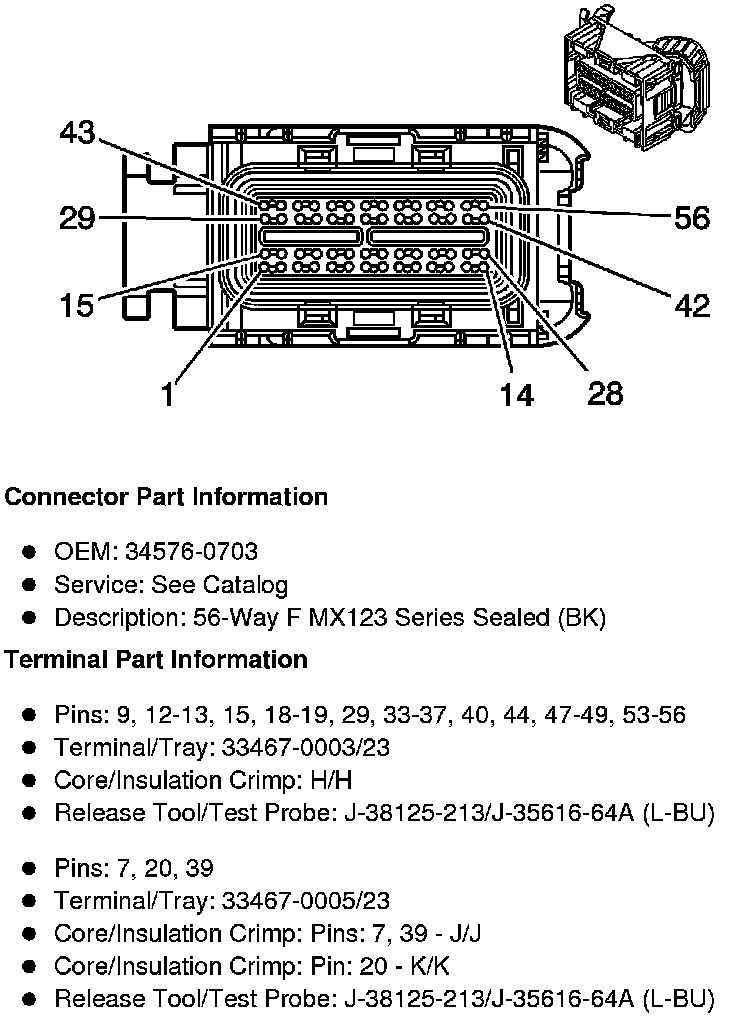 43
29
15
1
56
42
14
28

Connector Part Information

- OEM: 34576-0703
- Service: See Catalog
- Description: 56-Way F MX123 Series Sealed (BK)

Terminal Part Information

- Pins: 9, 12-13, 15, 18-19, 29, 33-37, 40, 44, 47-49, 53-56
- Terminal/Tray: 33467-0003/23
- Core/Insulation Crimp: H/H
- Release Tool/Test Probe: J-38125-213/J-35616-64A (L-BU)

- Pins: 7, 20, 39
- Terminal/Tray: 33467-0005/23
- Core/Insulation Crimp: Pins: 7, 39 - J/J
- Core/Insulation Crimp: Pin: 20 - K/K
- Release Tool/Test Probe: J-38125-213/J-35616-64A (L-BU)