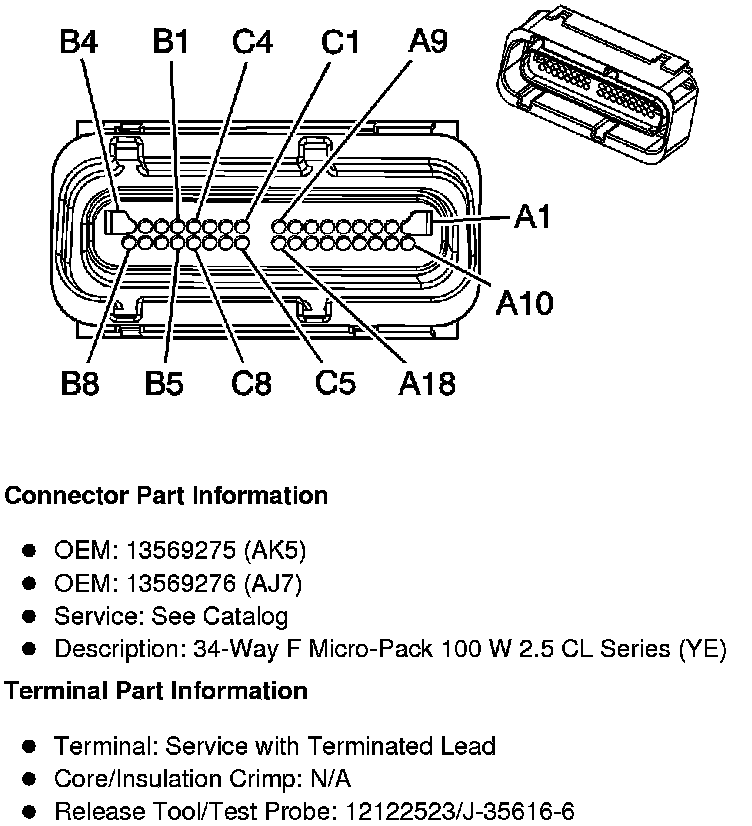 B4 B1 C4 C1 A9

A1

A10

B8 B5 C8 C5 A18

**Connector Part Information**

- OEM: 13569275 (AK5)
- OEM: 13569276 (AJ7)
- Service: See Catalog
- Description: 34-Way F Micro-Pack 100 W 2.5 CL Series (YE)

**Terminal Part Information**

- Terminal: Service with Terminated Lead
- Core/Insulation Crimp: N/A
- Release Tool/Test Probe: 12122523/J-35616-6