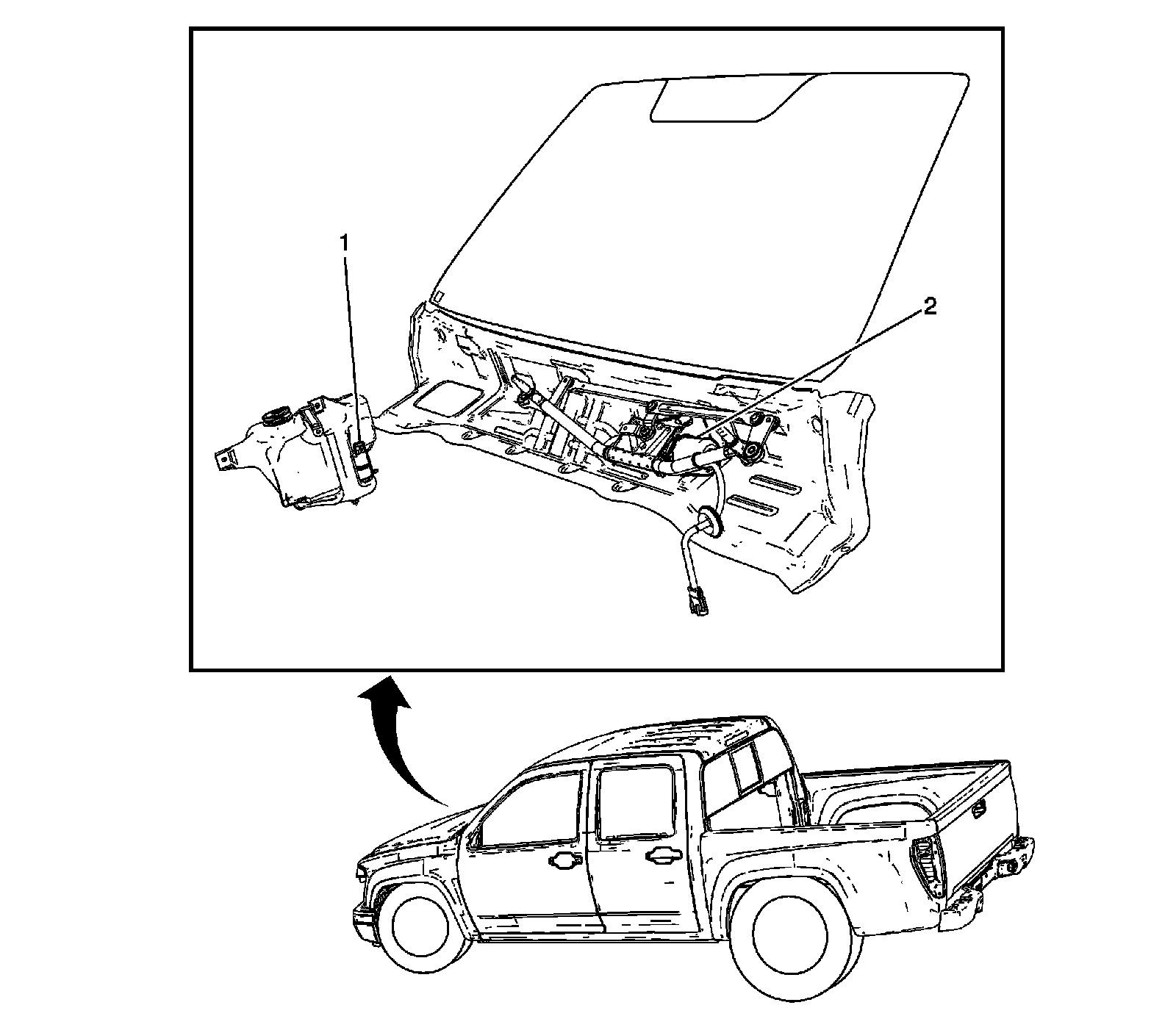 1

2