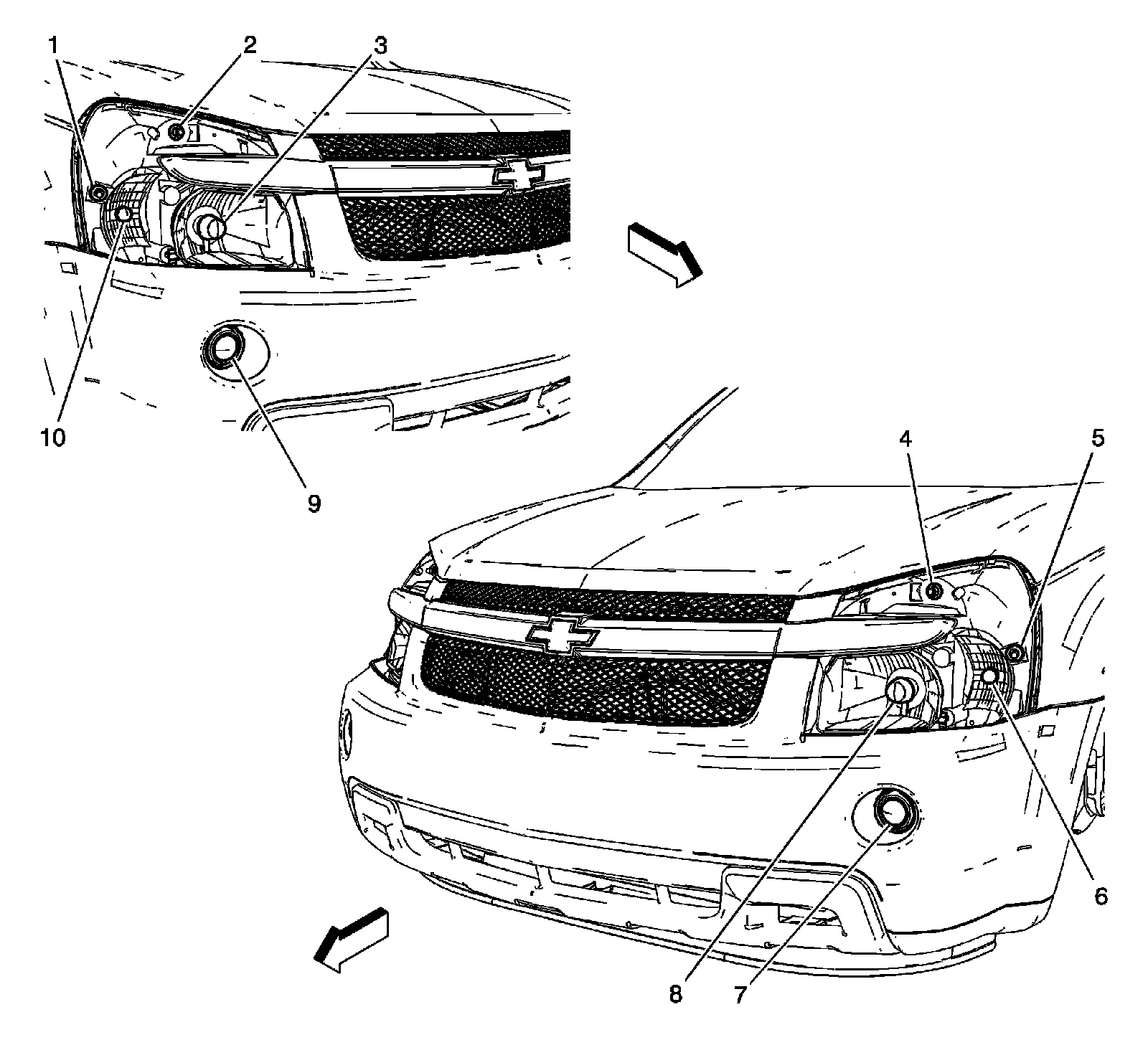 1
2
3
10
9
4
5
6
8
7