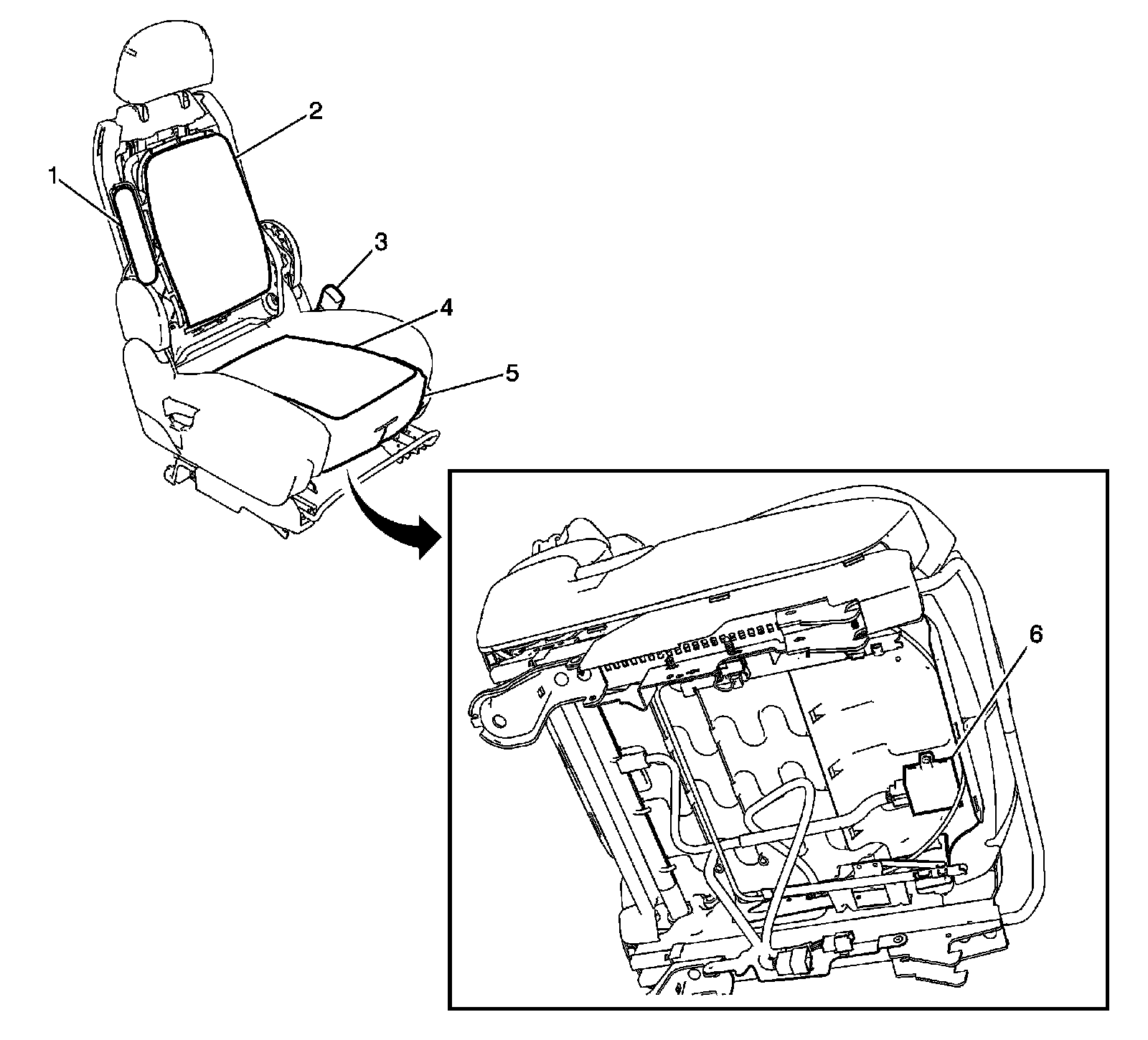 1
2
3
4
5
6