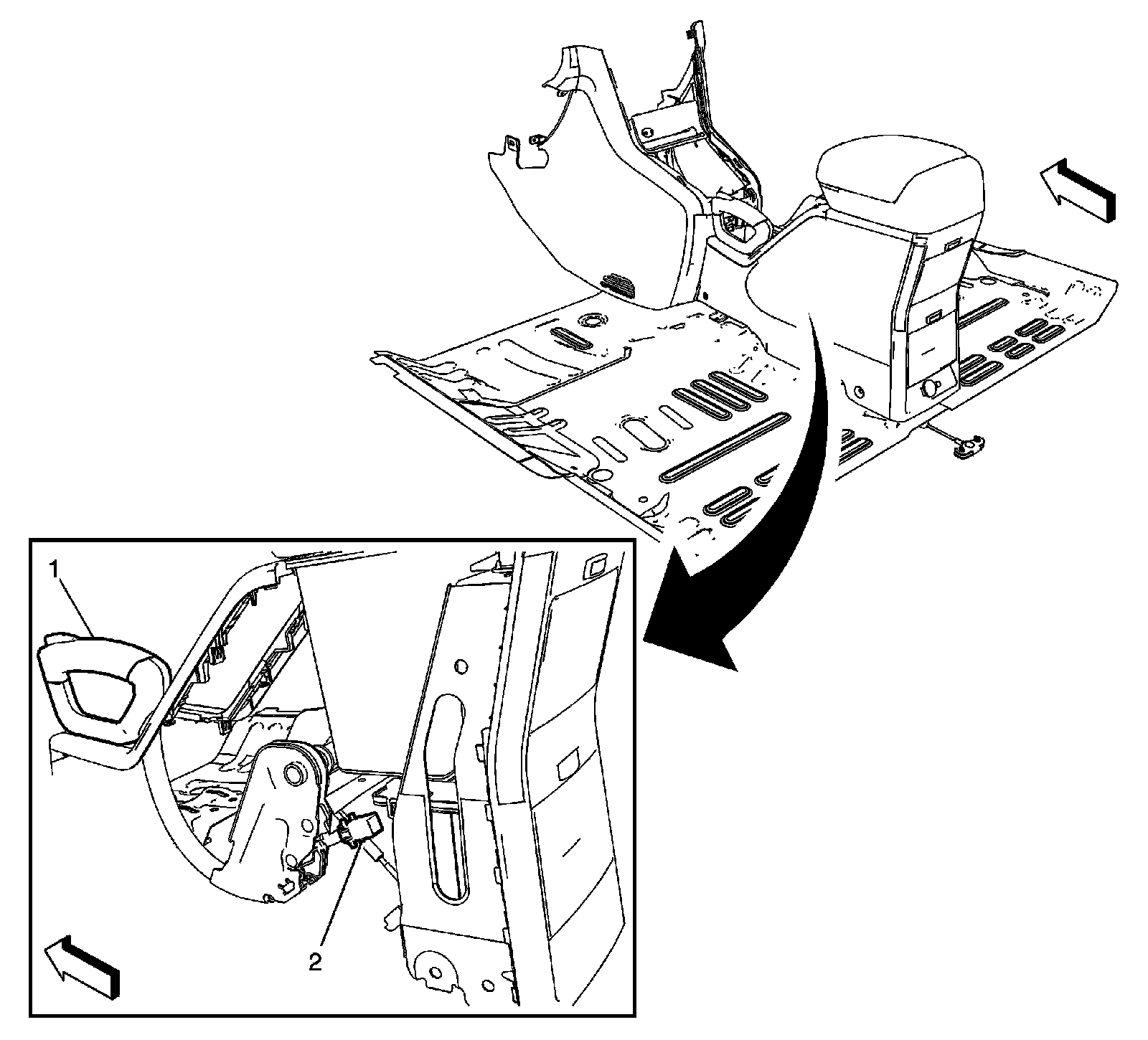 1

2