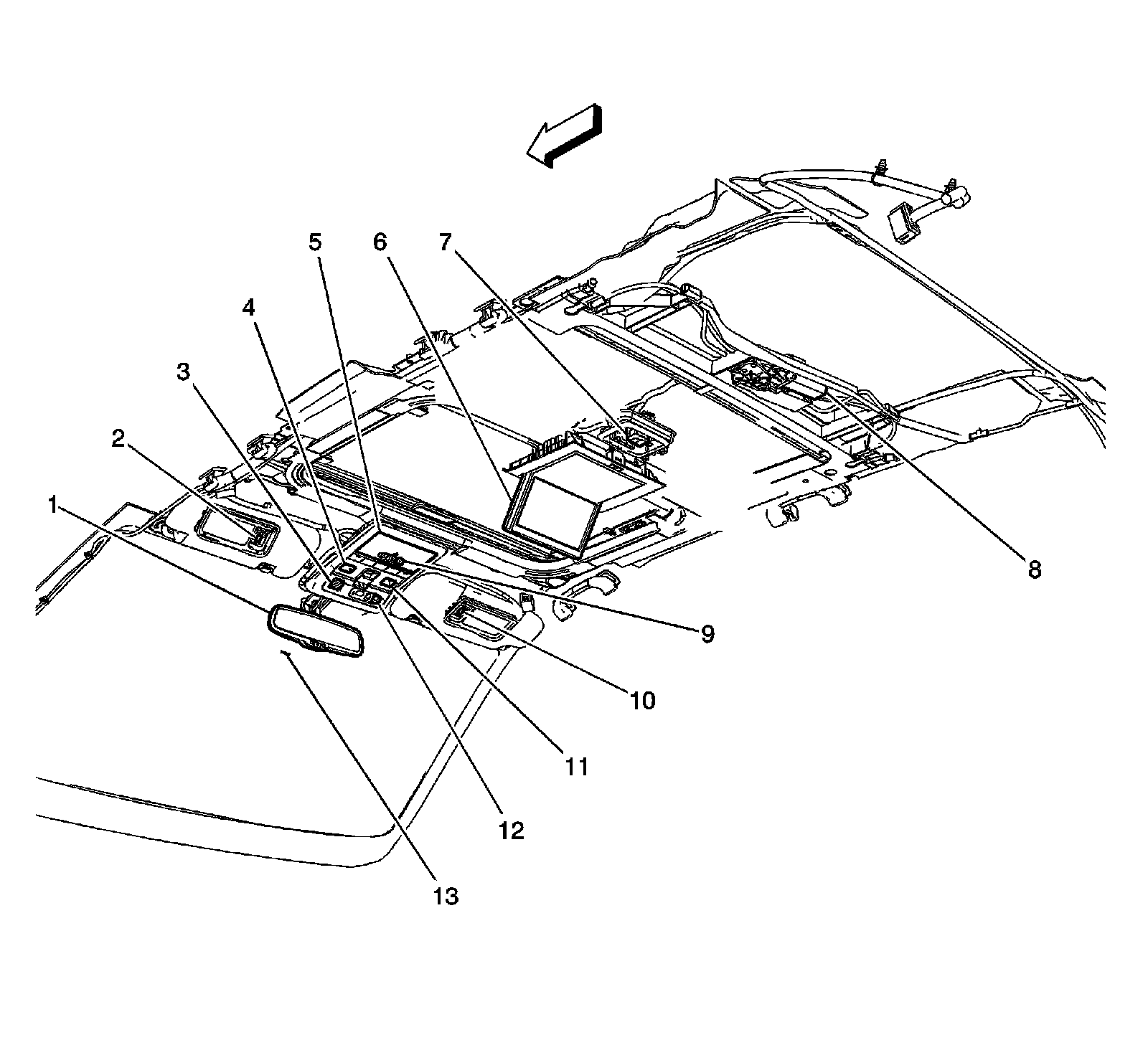 5
6
7
4
3
2
1
8
9
10
11
12
13