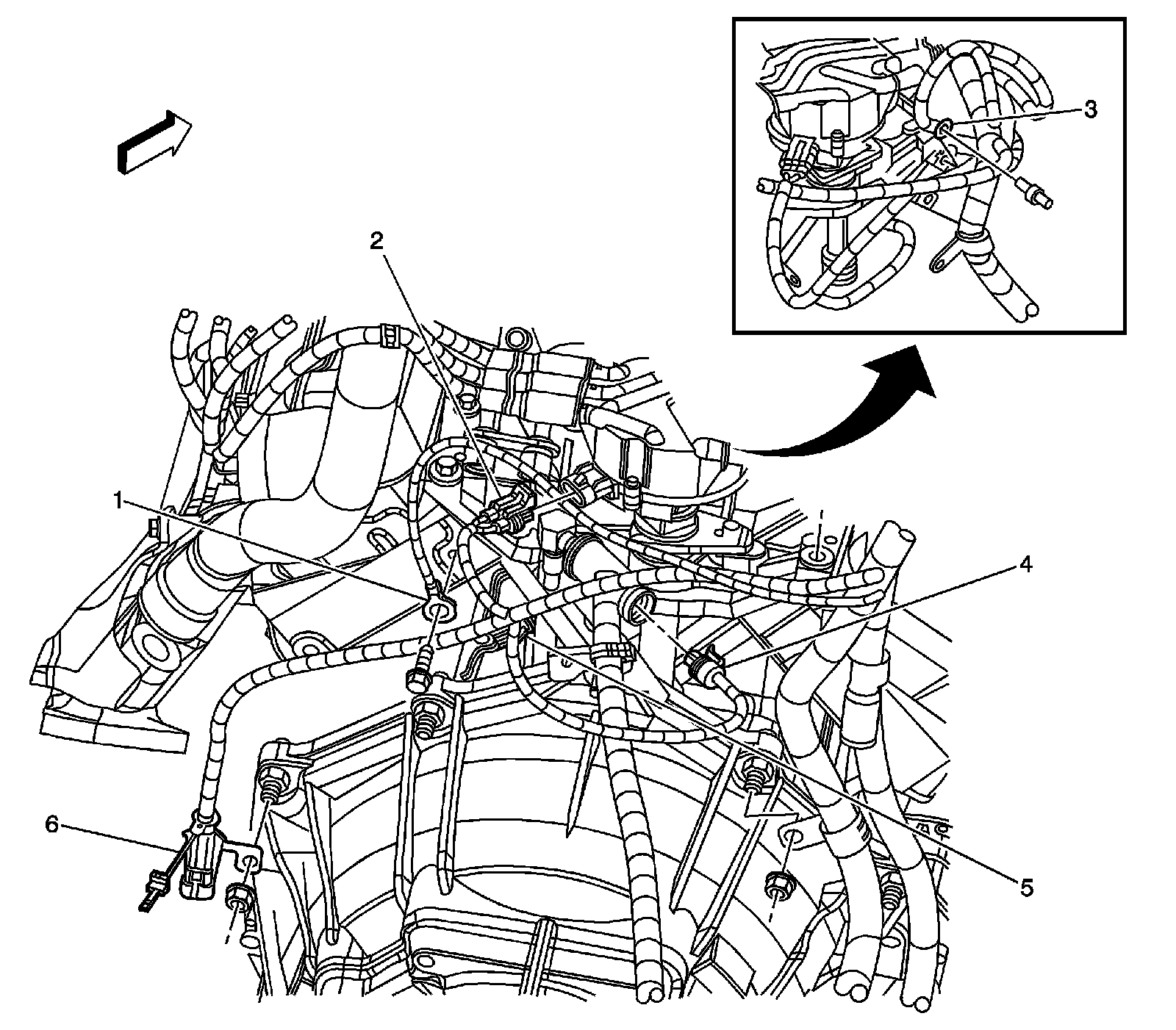 3
2
1
4
6
5