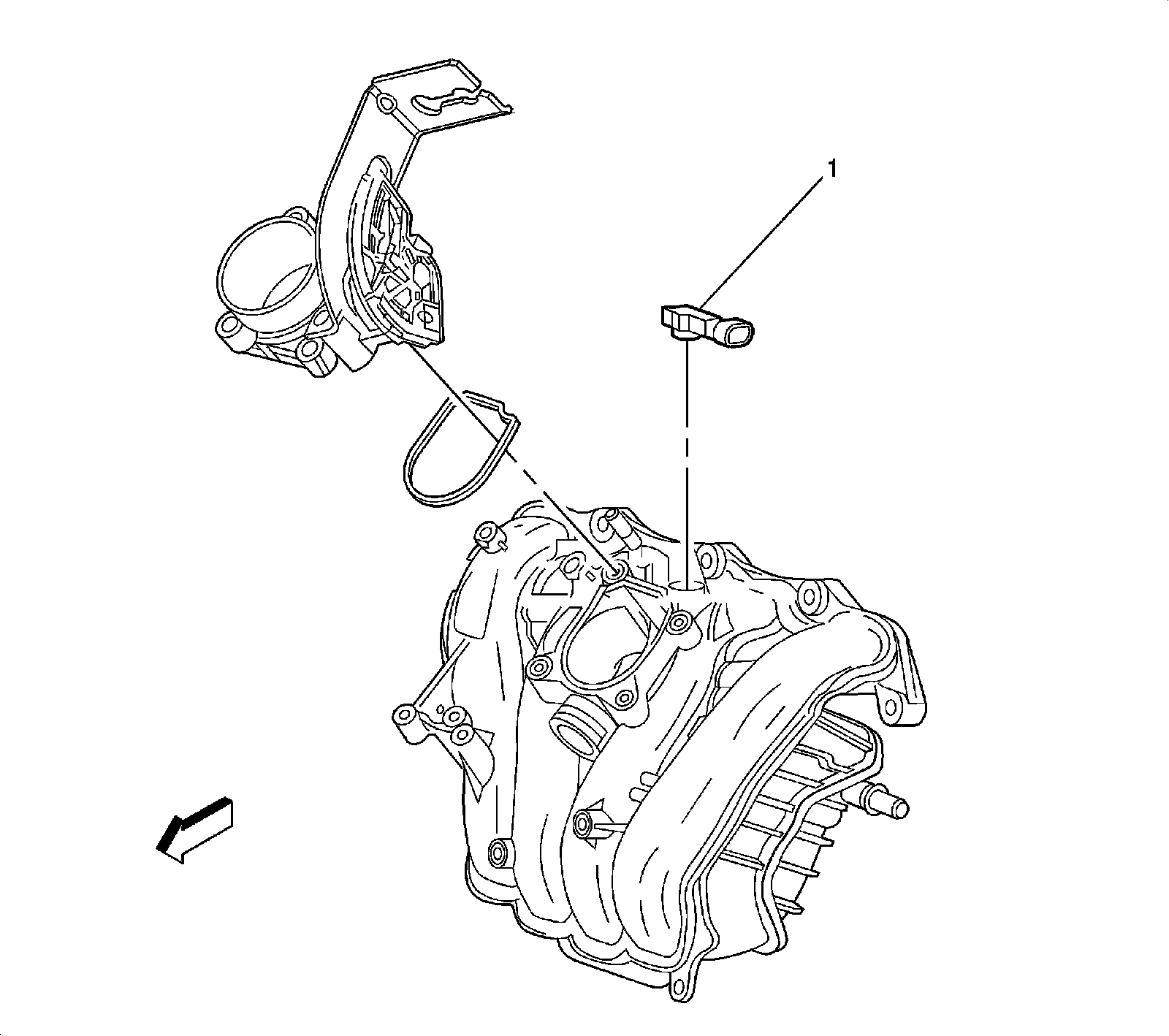 1