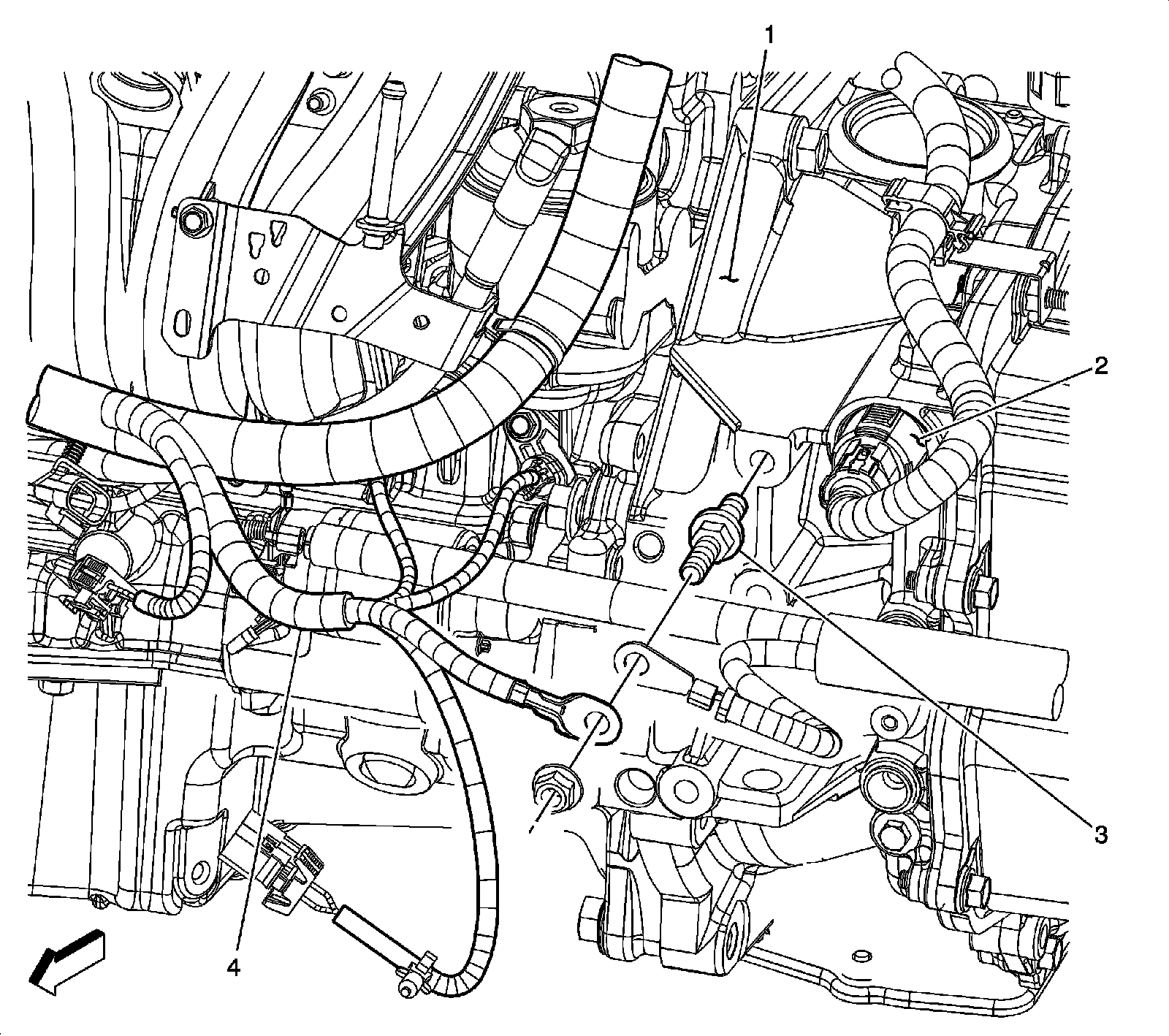 1
2
3
4