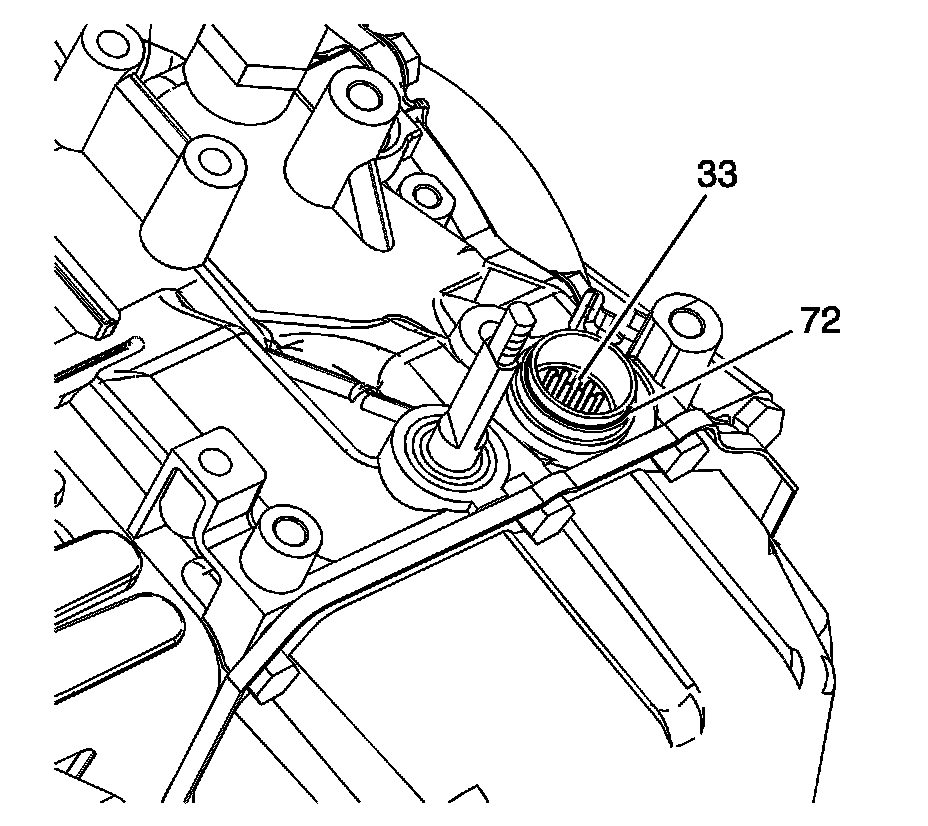 33
72