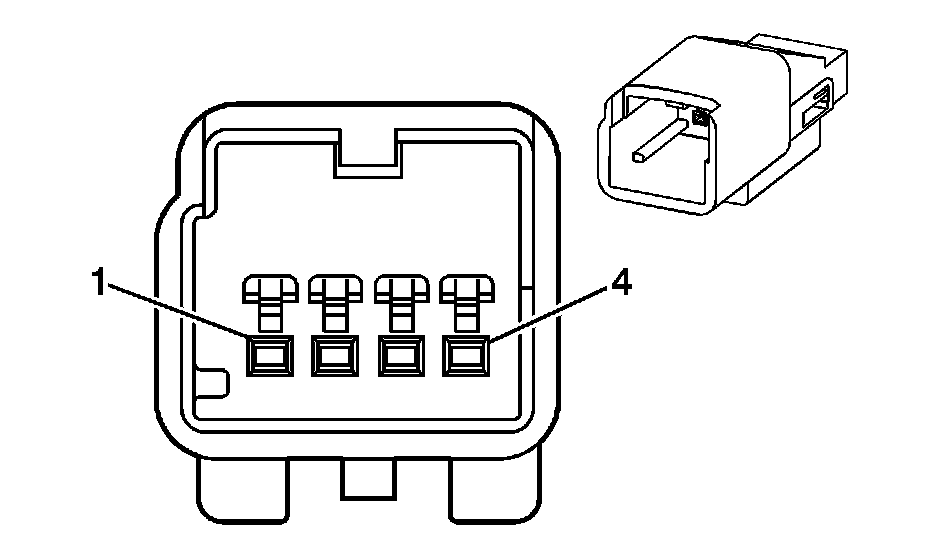 1

4