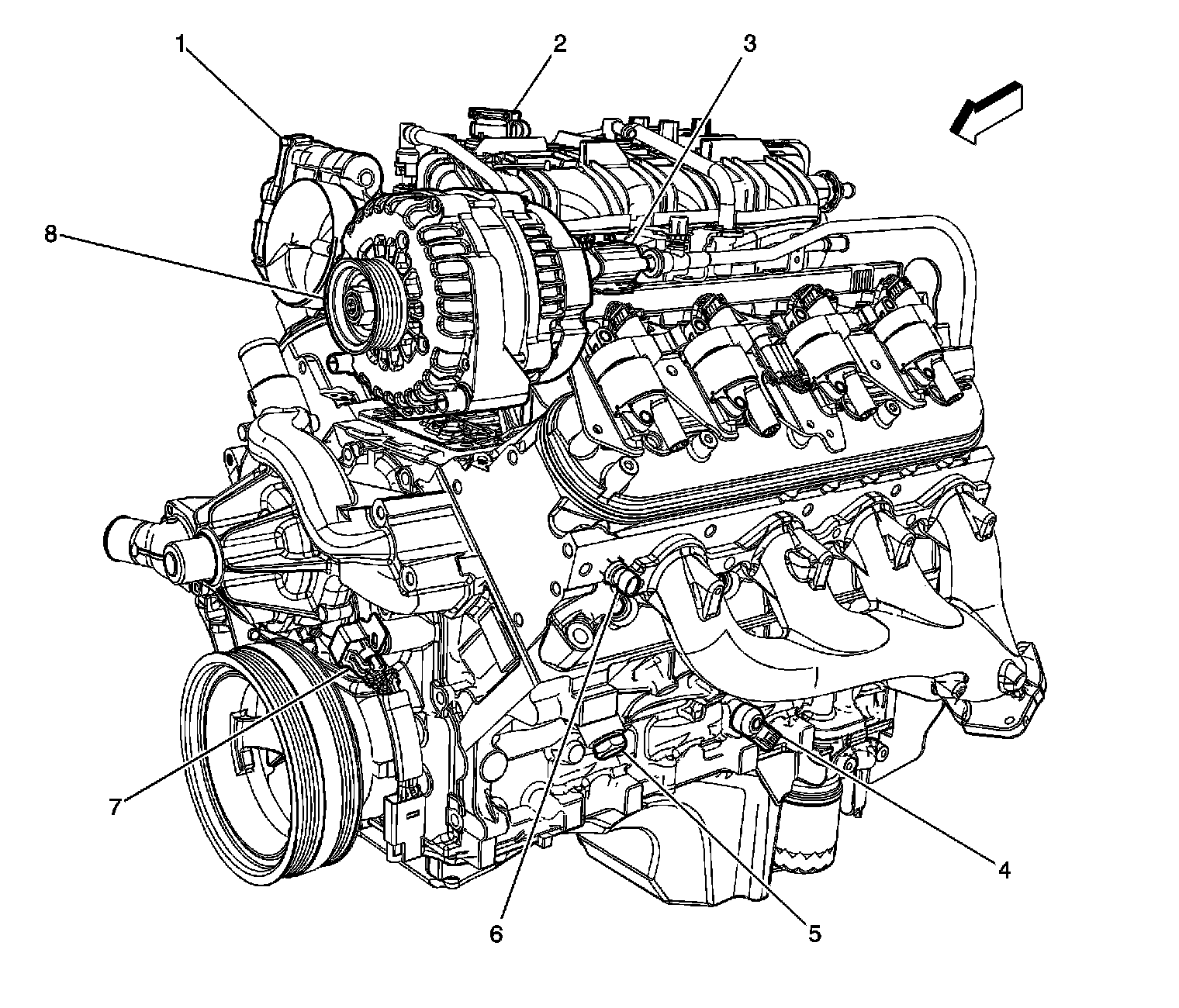 1
2
3
8
7
6
5
4