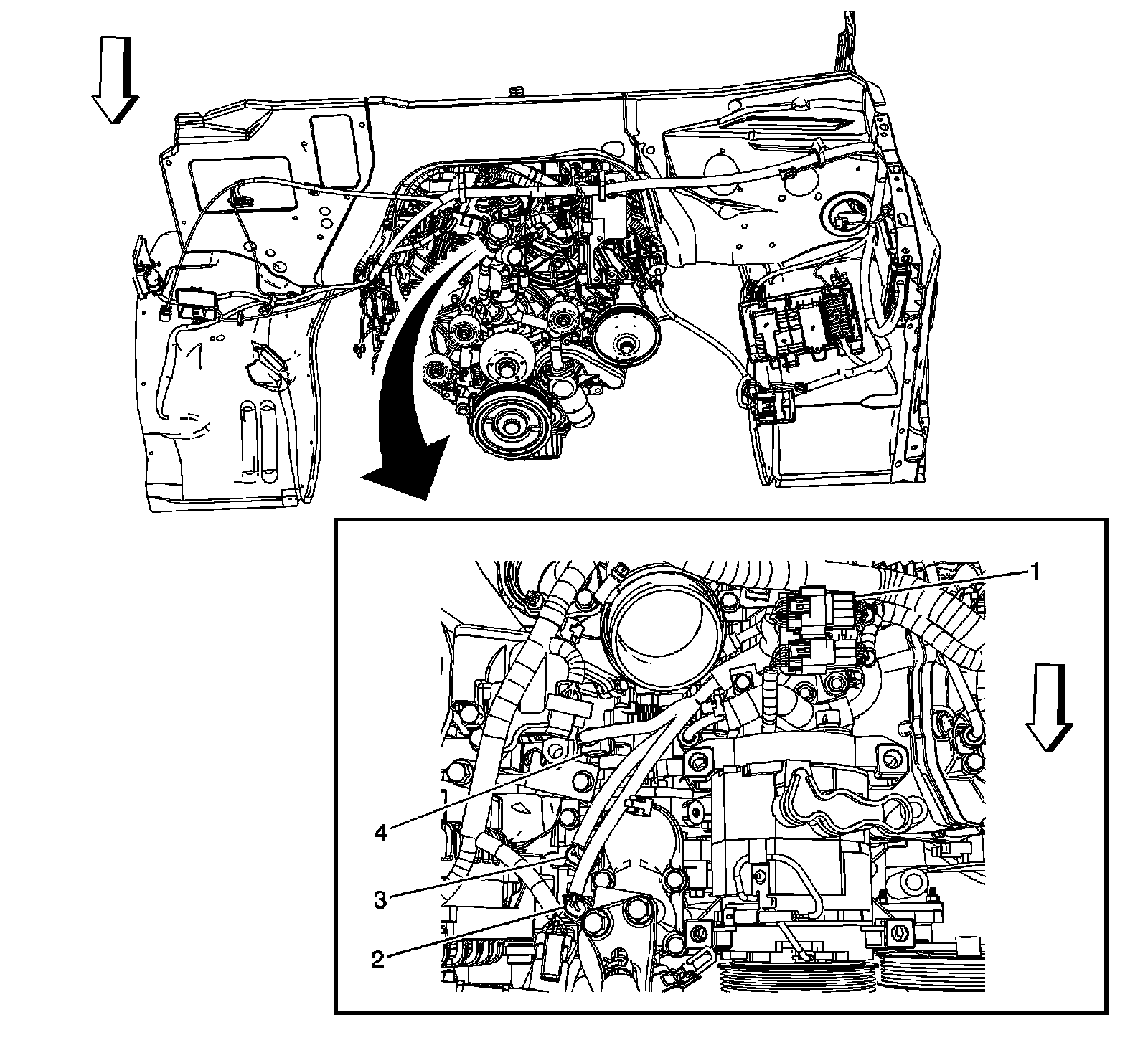 1
4
3
2