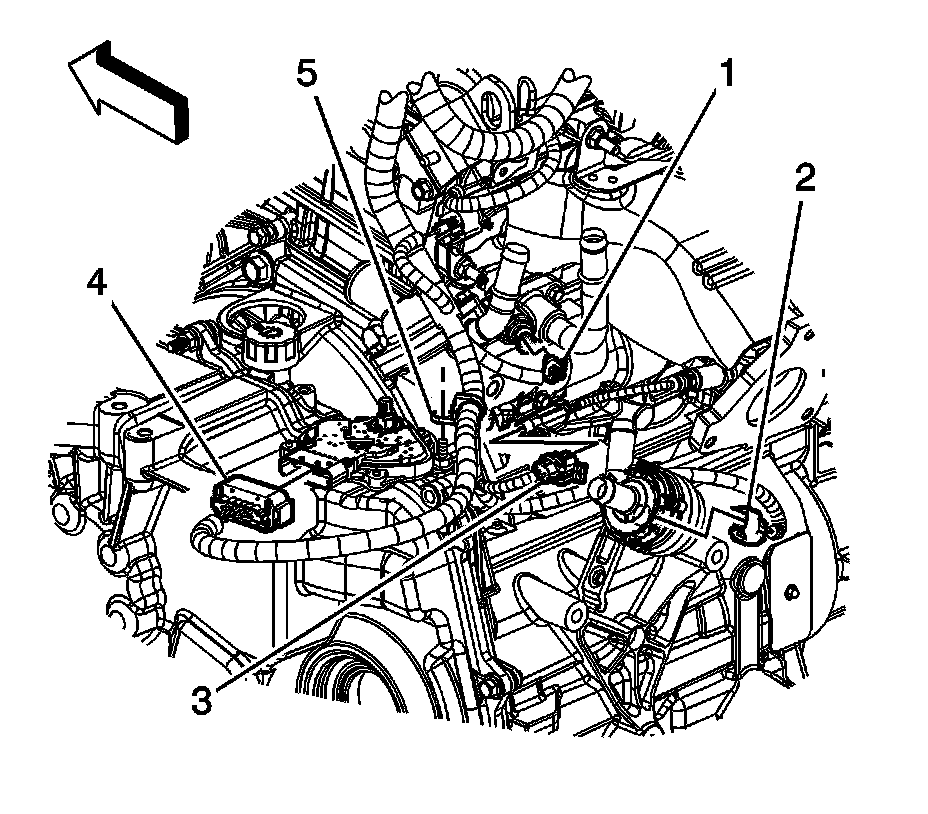 5
1
2
4
3