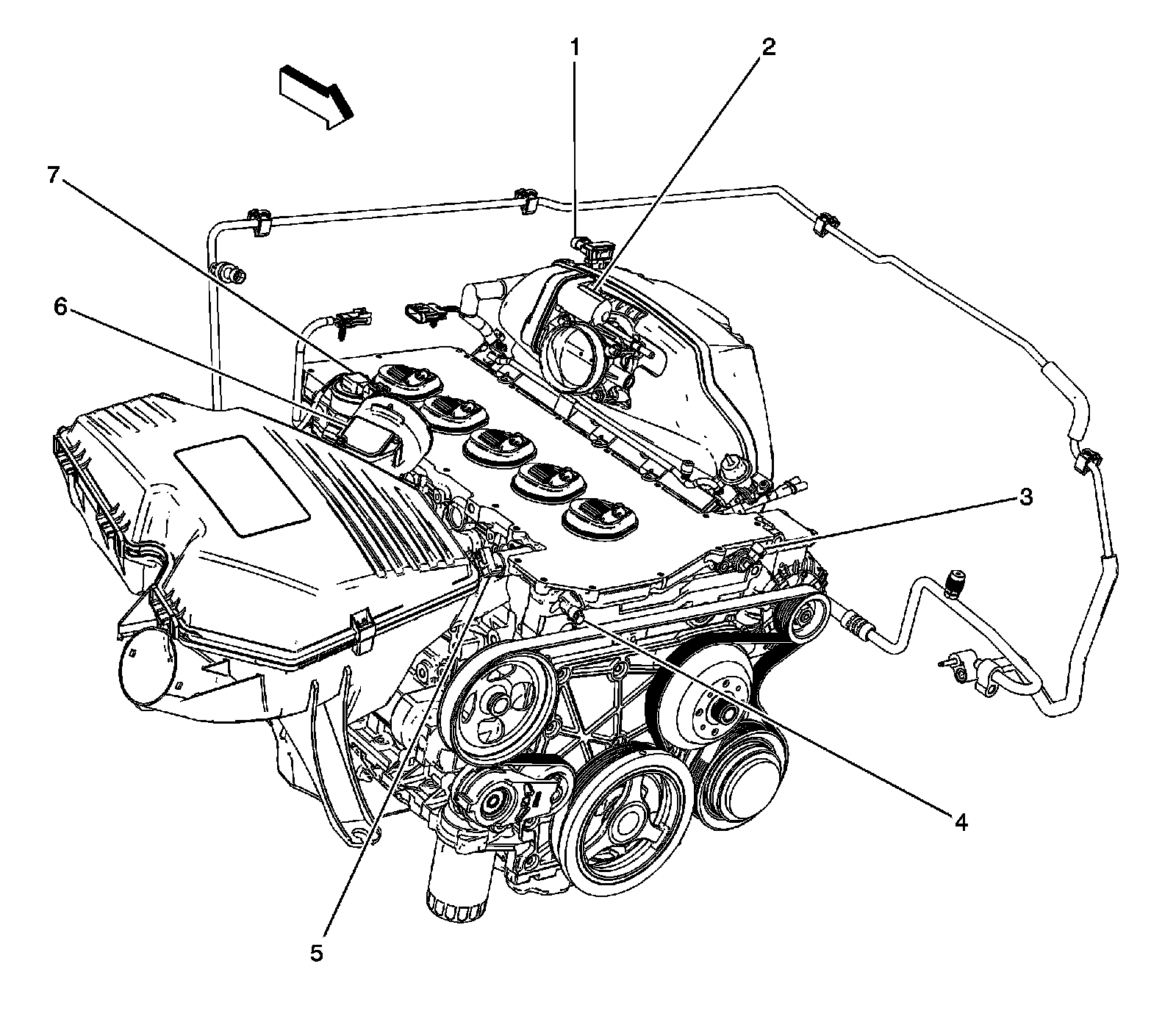 1
2
7
6
3
4
5