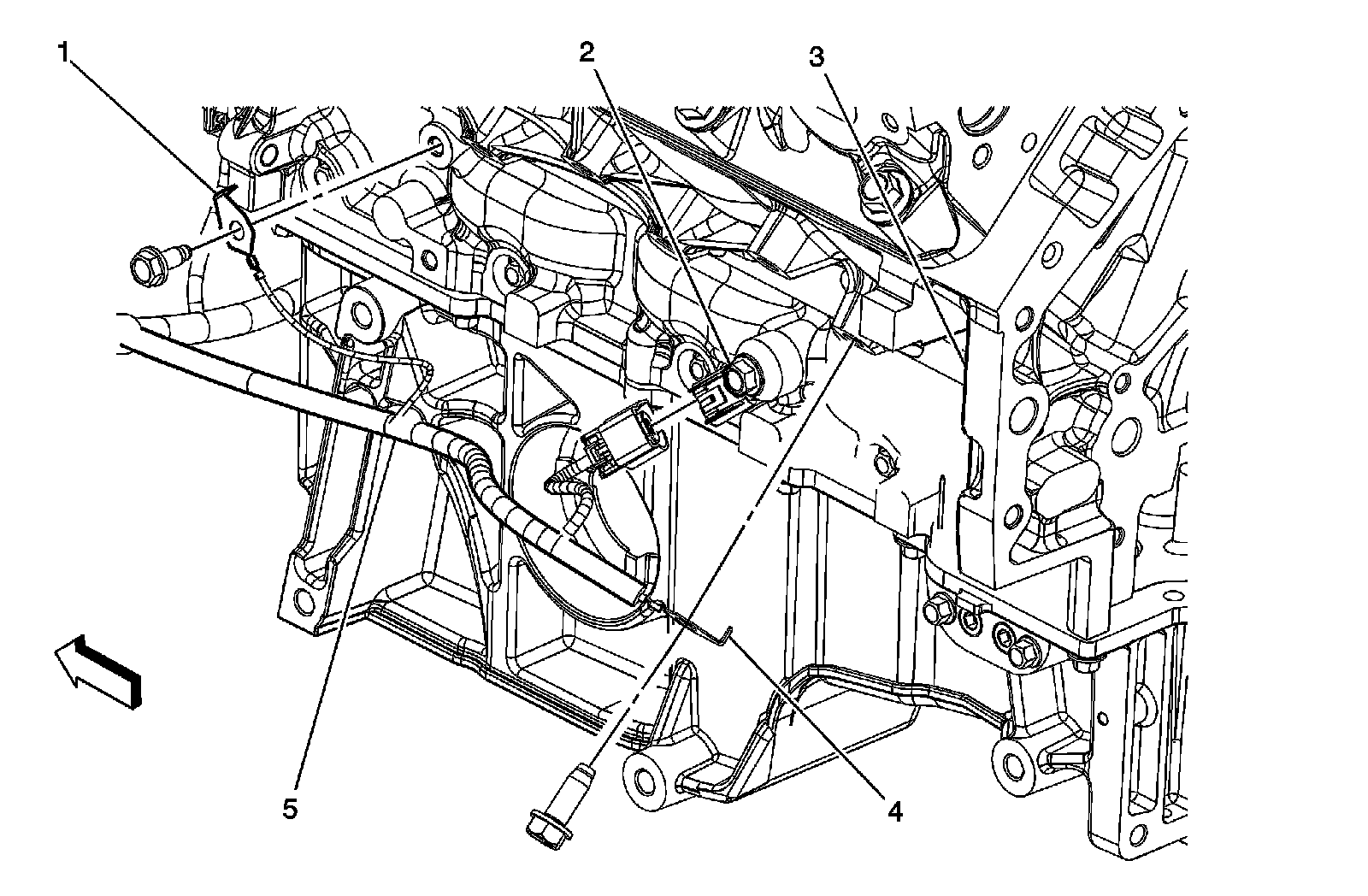 1
2
3
5
4