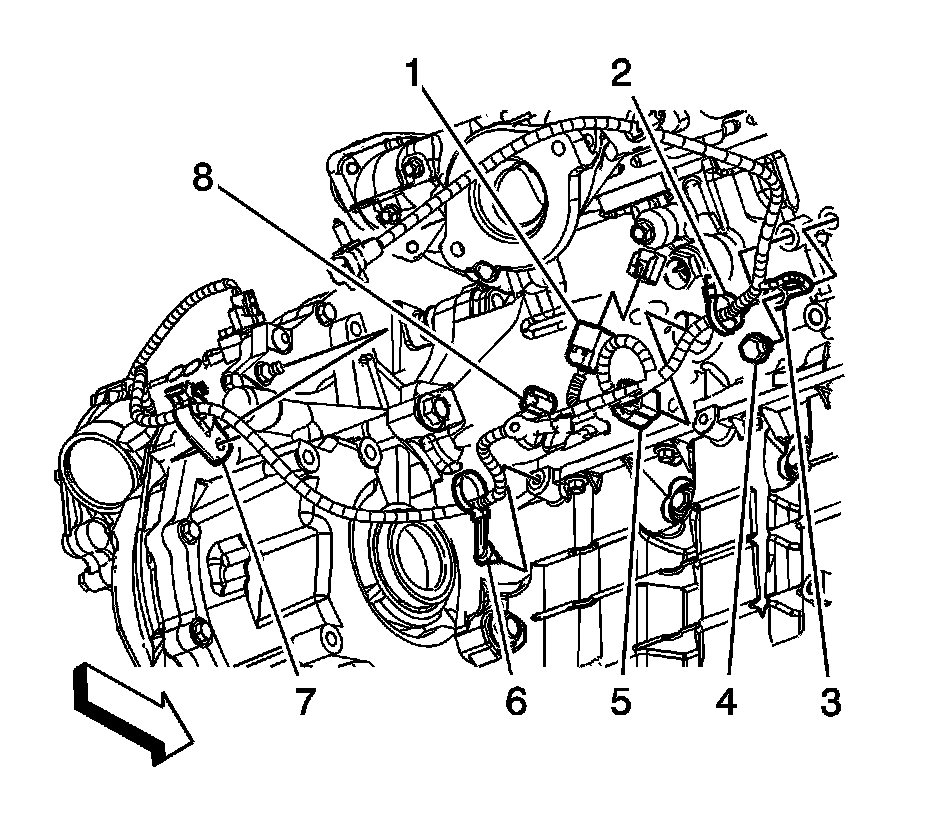 1
2
8
7
6
5
4
3