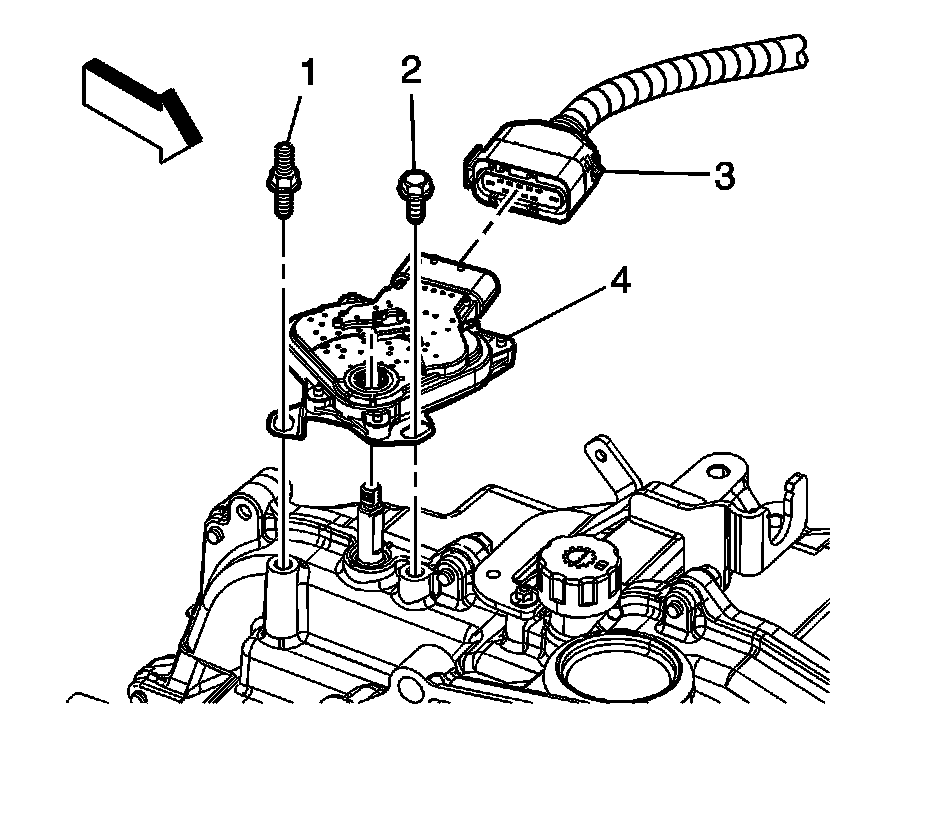 1
2
3
4