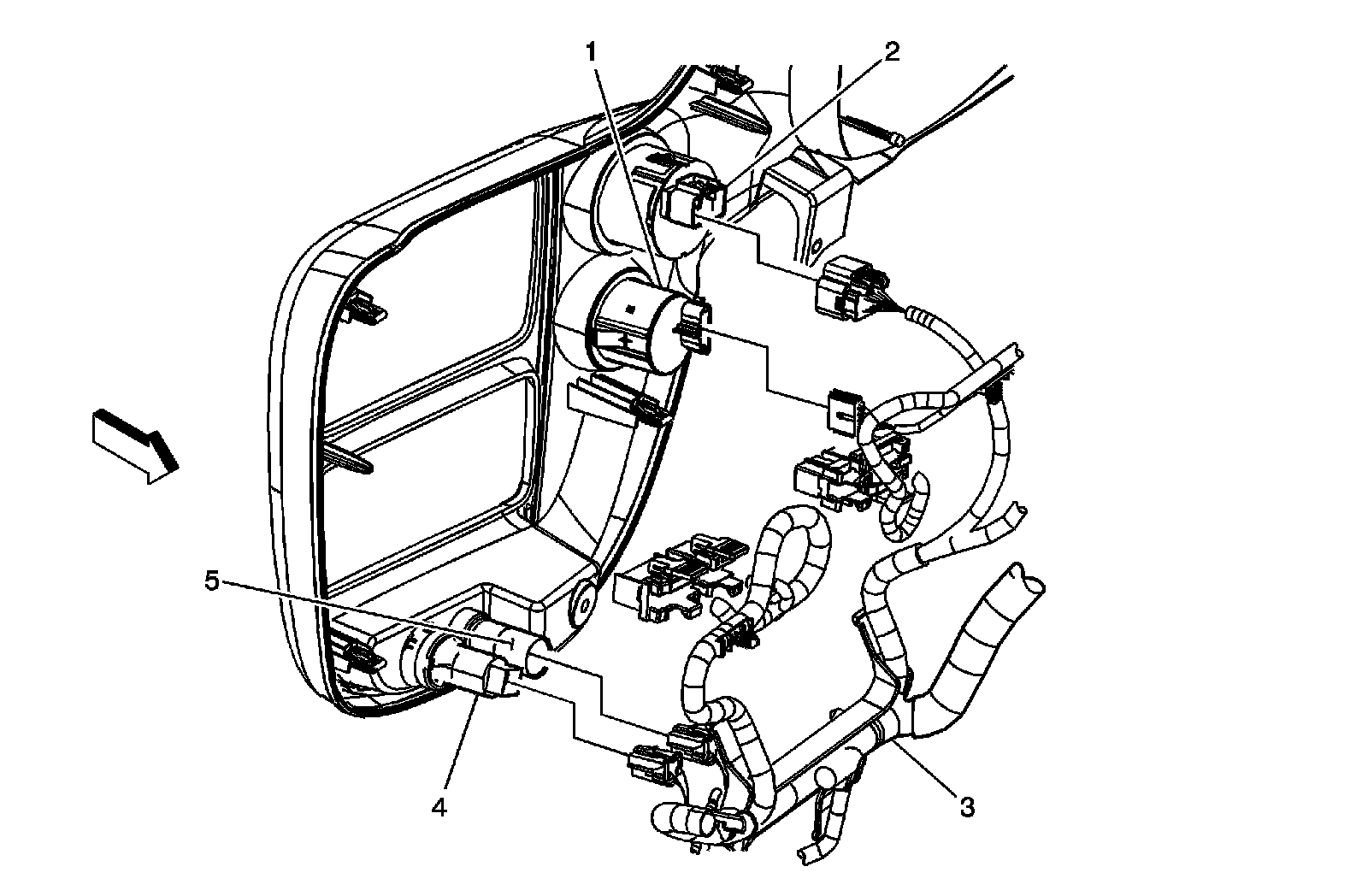 1
2
5
4
3