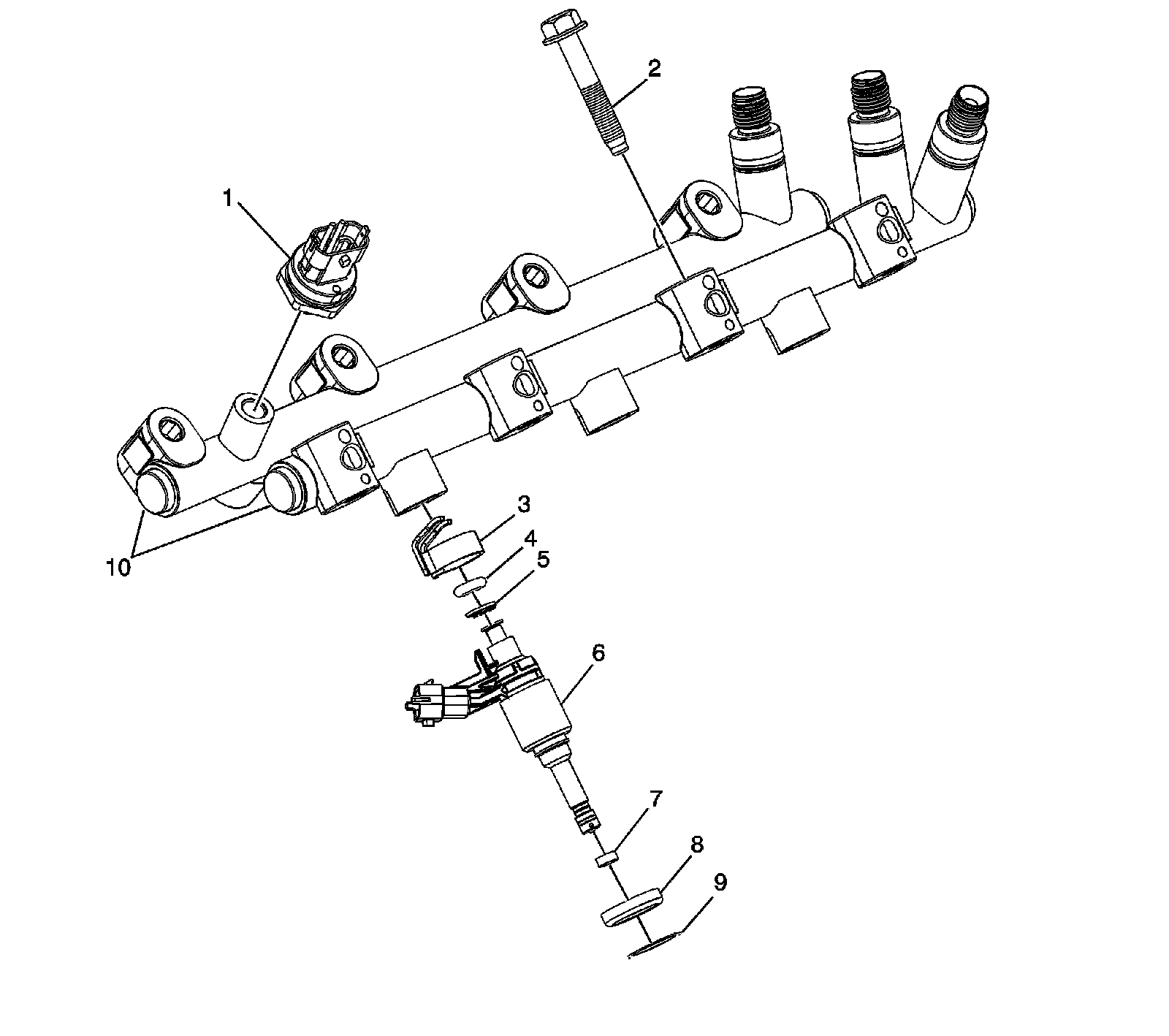 2
1
3
4
5
10
6
7
8
9