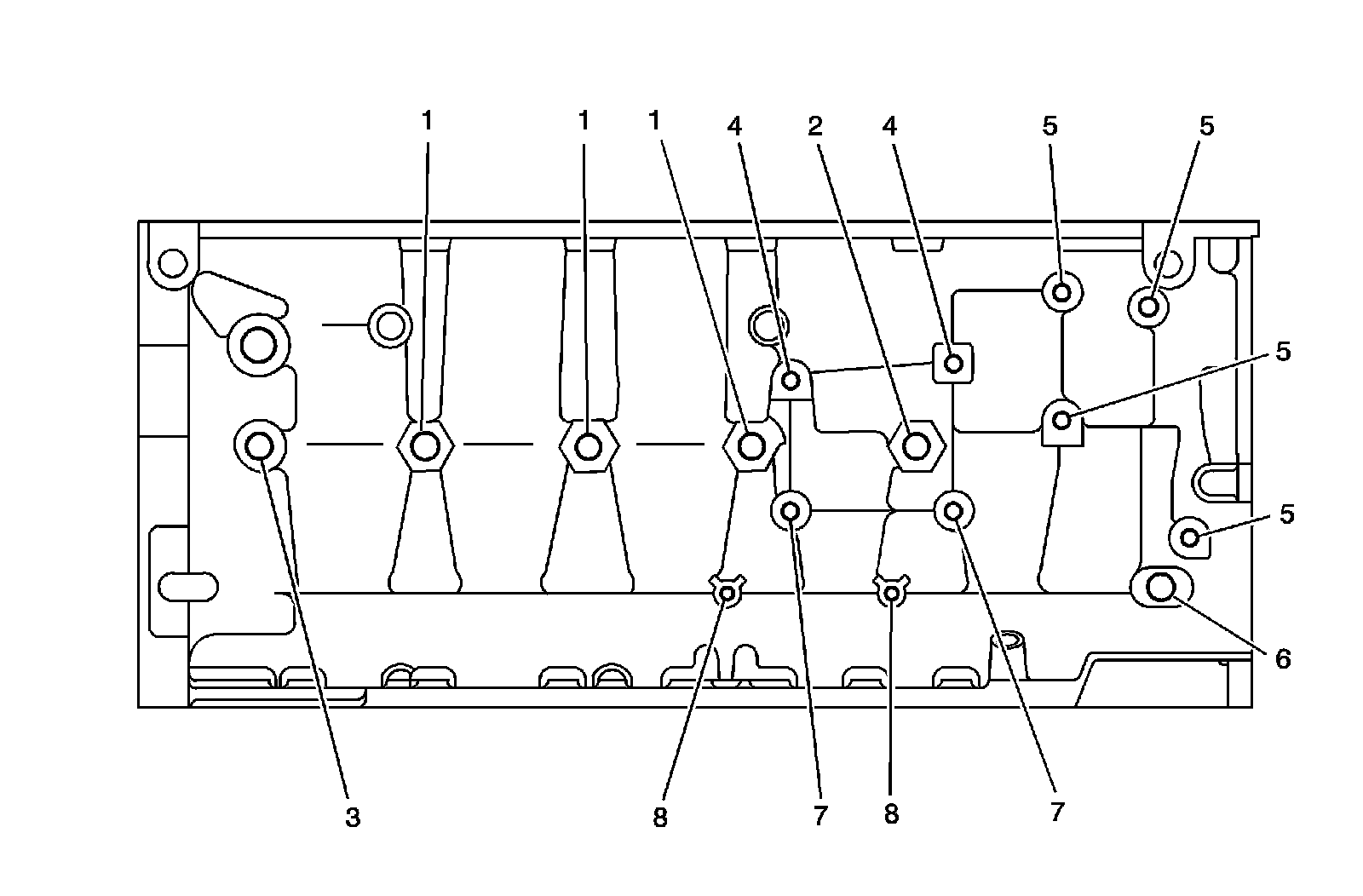 1
1
1
4
2
4
5
5
5
5
6
3
8
7
8
7