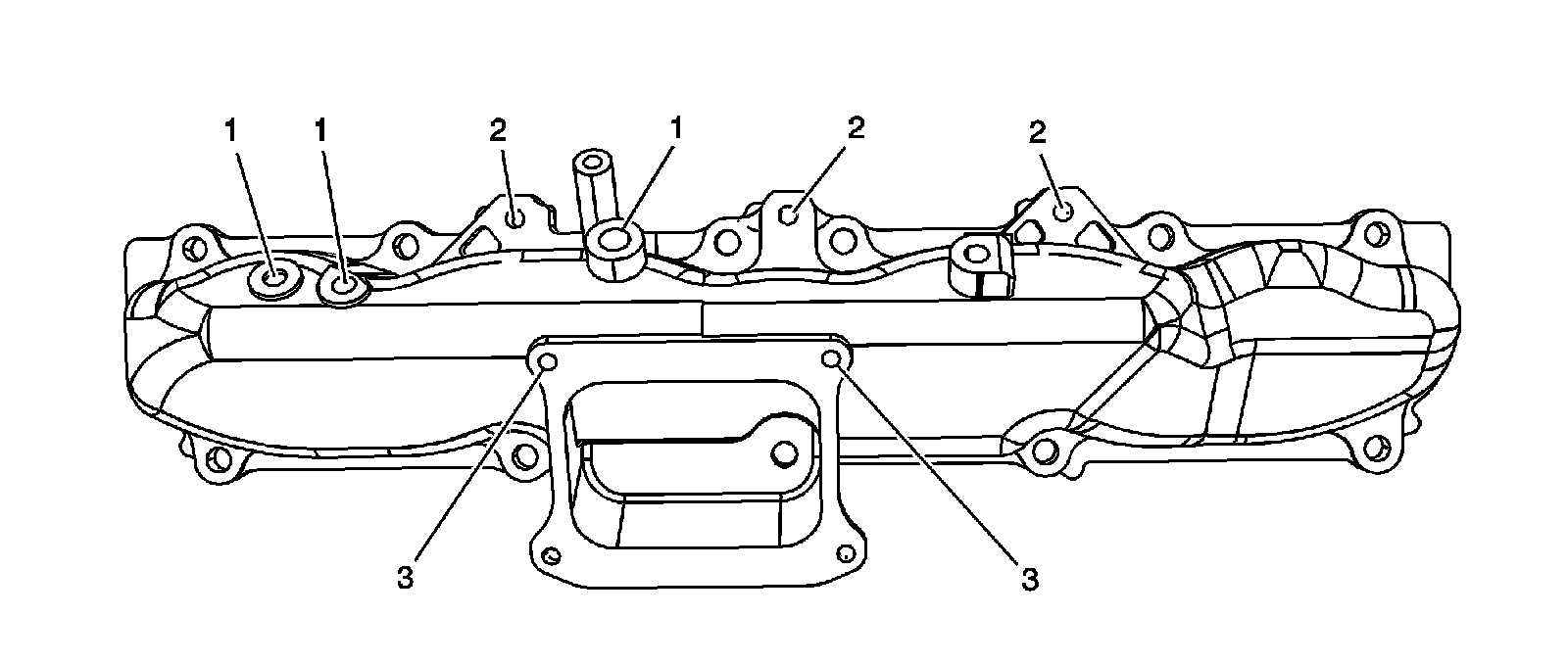 1 1 2 1 2 2

3 3