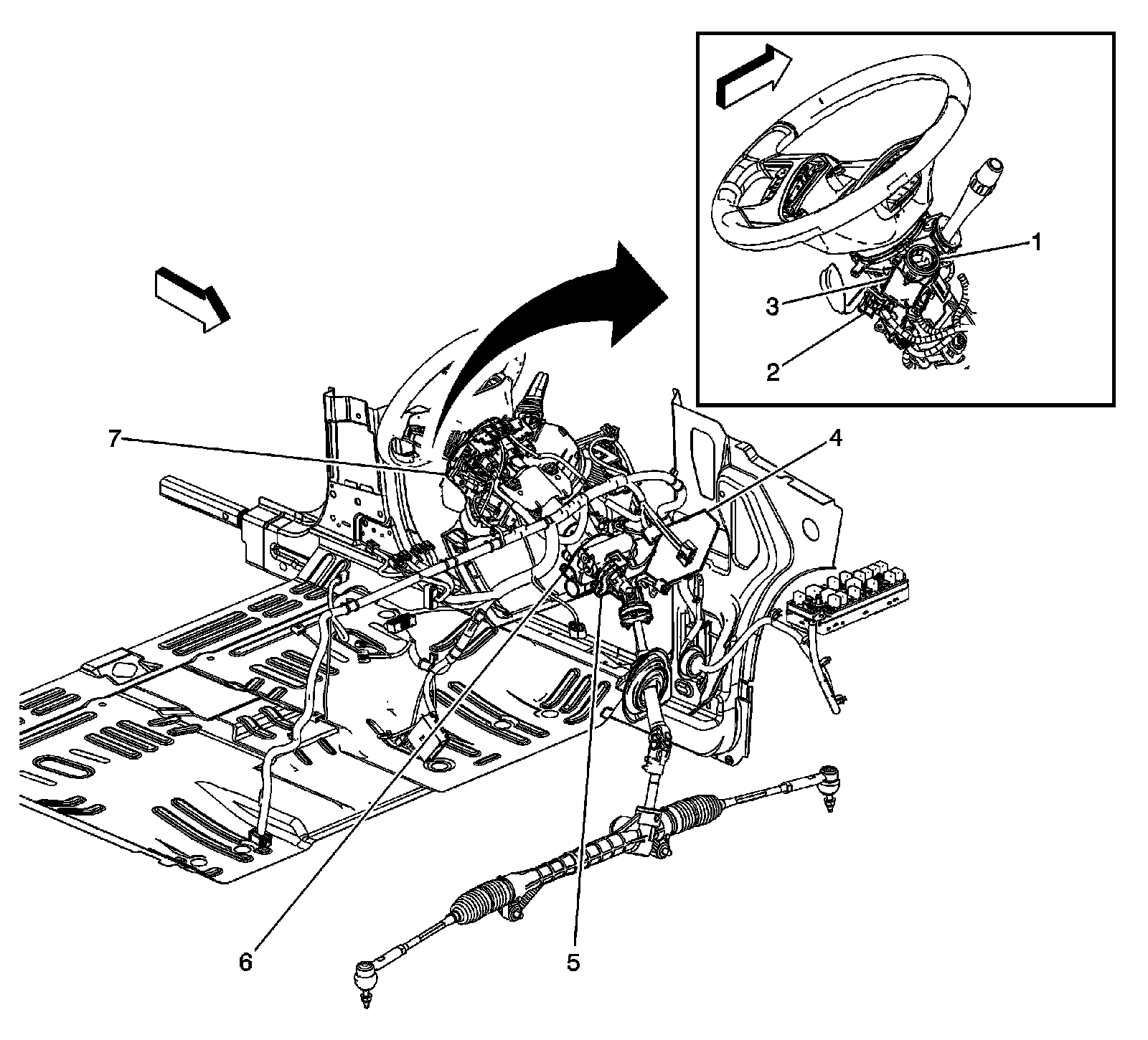 1
3
2
7
4
6
5