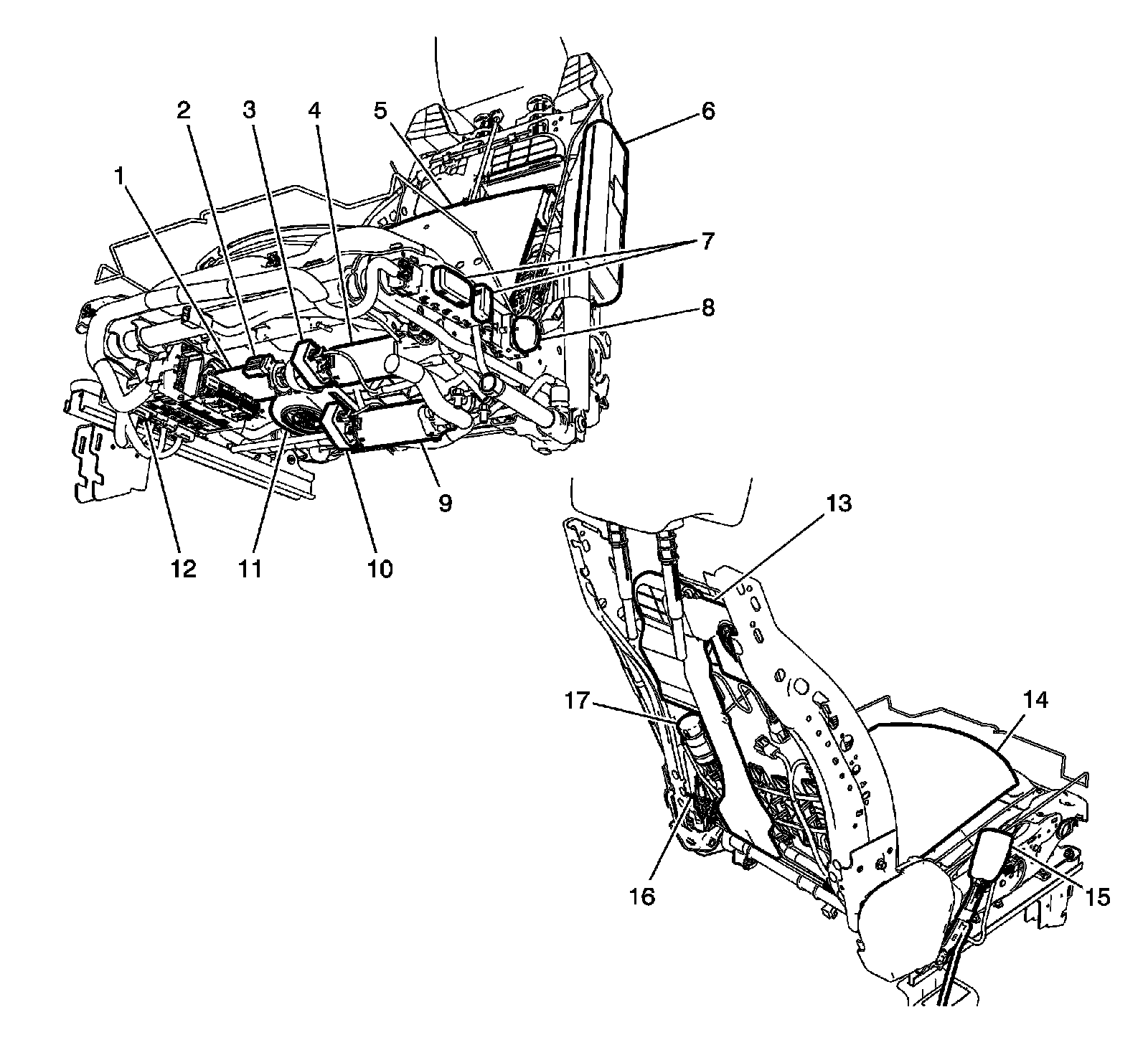 2
3
4
5
6
1
7
8
9
12
11
10
13
17
14
16
15