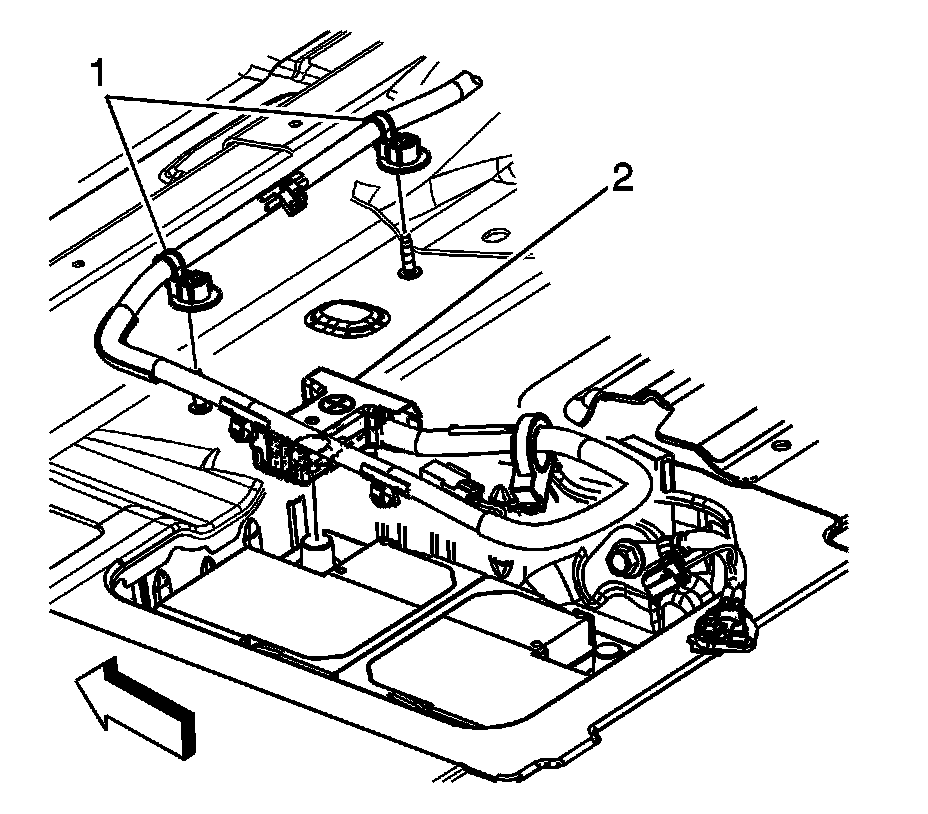 1
2