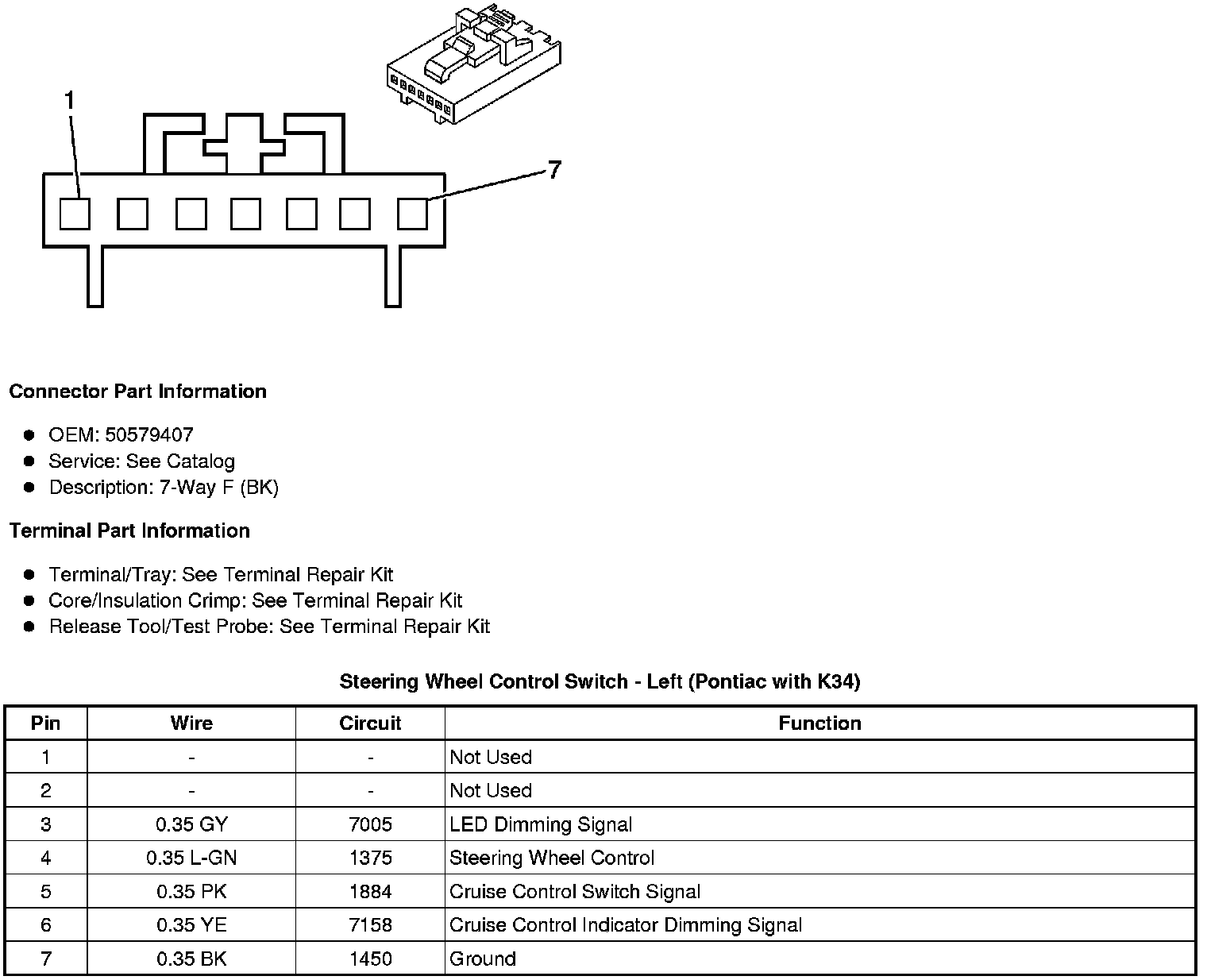 1

7

**Connector Part Information**

- OEM: 50579407
- Service: See Catalog
- Description: 7-Way F (BK)

**Terminal Part Information**

- Terminal/Tray: See Terminal Repair Kit
- Core/Insulation Crimp: See Terminal Repair Kit
- Release Tool/Test Probe: See Terminal Repair Kit

**Steering Wheel Control Switch - Left (Pontiac with K34)**

| Pin | Wire | Circuit | Function |
|---|---|---|---|
| 1 | - | - | Not Used |
| 2 | - | - | Not Used |
| 3 | 0.35 GY | 7005 | LED Dimming Signal |
| 4 | 0.35 L-GN | 1375 | Steering Wheel Control |
| 5 | 0.35 PK | 1884 | Cruise Control Switch Signal |
| 6 | 0.35 YE | 7158 | Cruise Control Indicator Dimming Signal |
| 7 | 0.35 BK | 1450 | Ground |