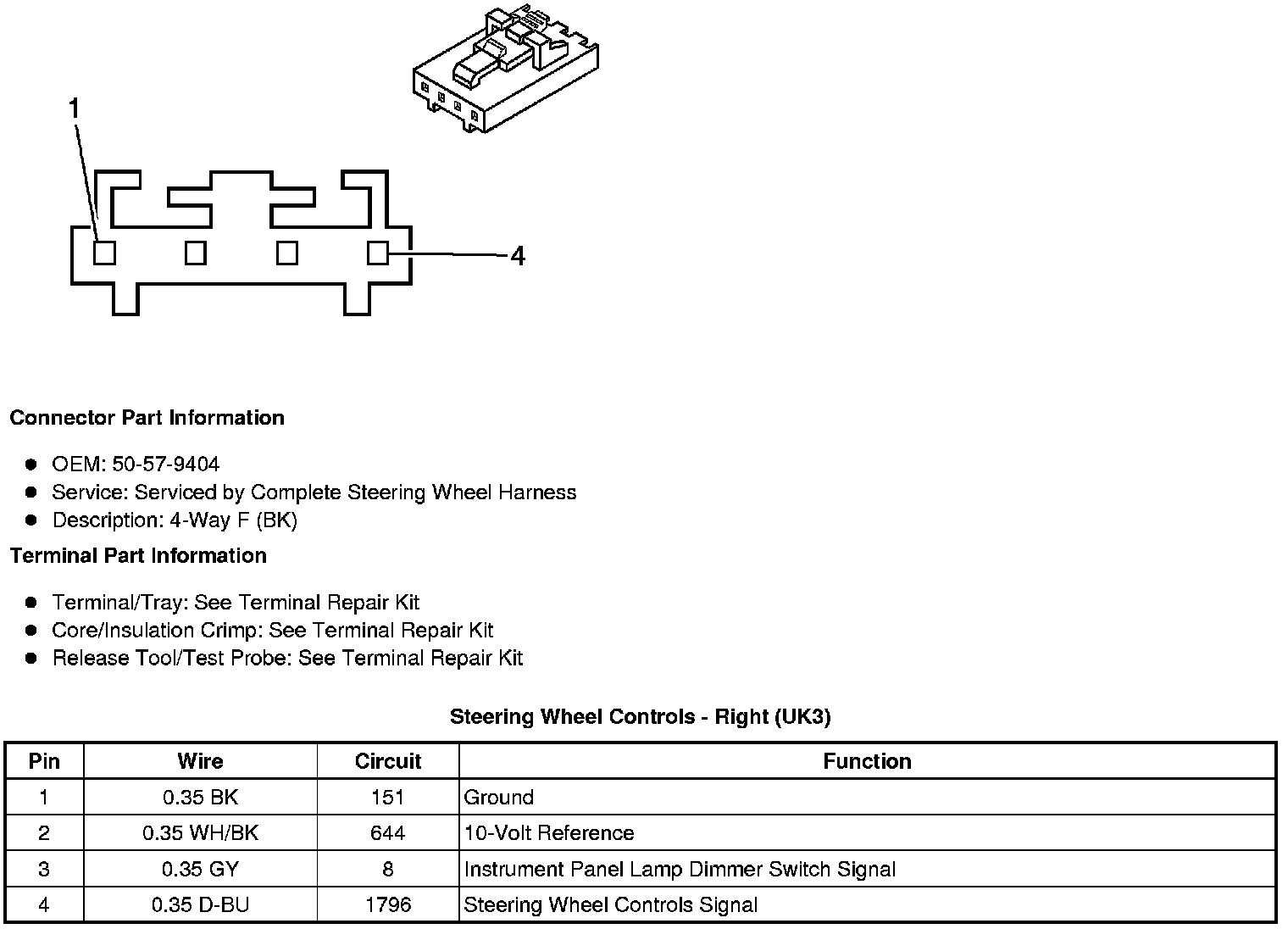 1

4

**Connector Part Information**

- OEM: 50-57-9404
- Service: Serviced by Complete Steering Wheel Harness
- Description: 4-Way F (BK)

**Terminal Part Information**

- Terminal/Tray: See Terminal Repair Kit
- Core/Insulation Crimp: See Terminal Repair Kit
- Release Tool/Test Probe: See Terminal Repair Kit

**Steering Wheel Controls - Right (UK3)**

| Pin | Wire | Circuit | Function |
|---|---|---|---|
| 1 | 0.35 BK | 151 | Ground |
| 2 | 0.35 WH/BK | 644 | 10-Volt Reference |
| 3 | 0.35 GY | 8 | Instrument Panel Lamp Dimmer Switch Signal |
| 4 | 0.35 D-BU | 1796 | Steering Wheel Controls Signal |