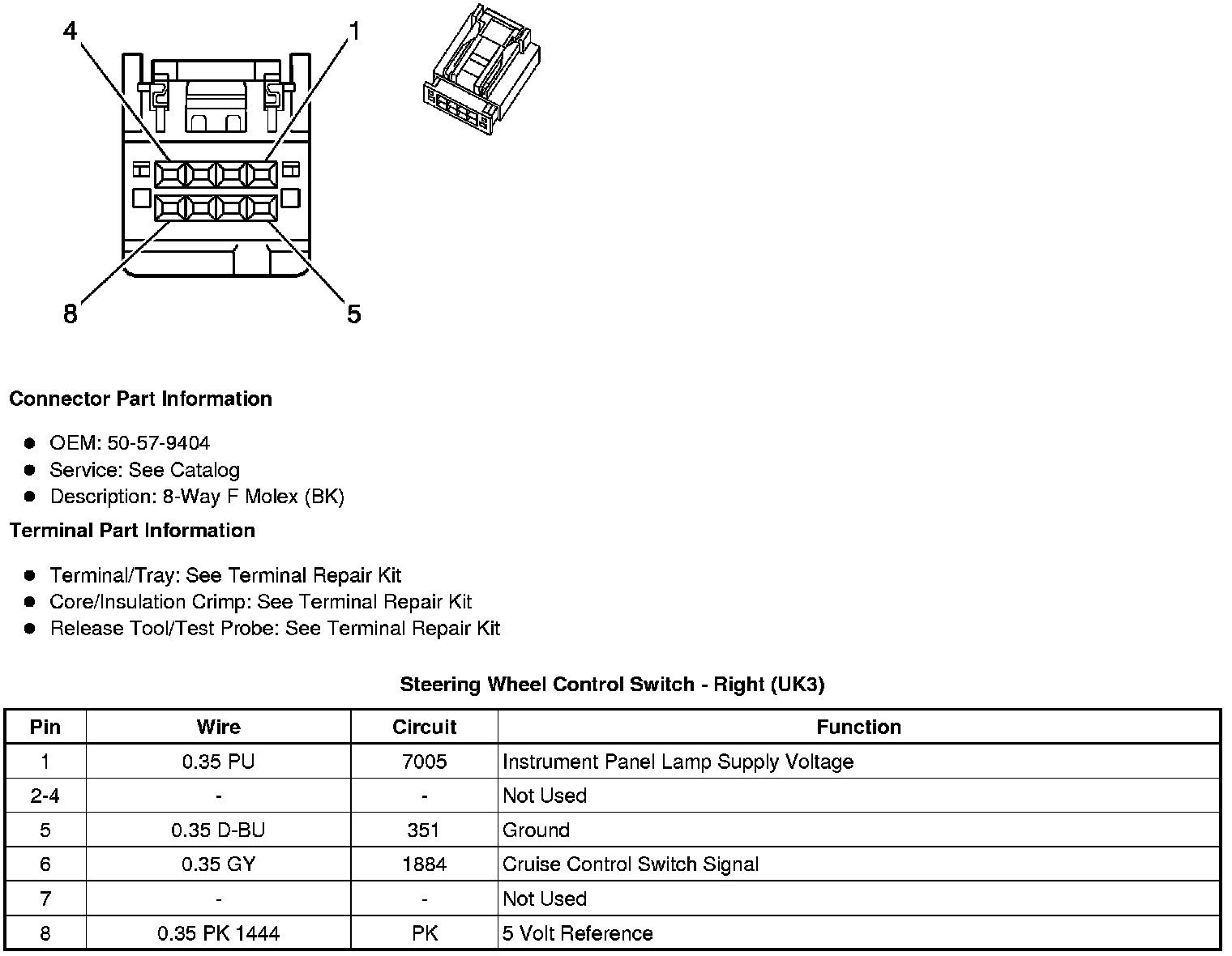 4

1

8

5

**Connector Part Information**

- OEM: 50-57-9404
- Service: See Catalog
- Description: 8-Way F Molex (BK)

**Terminal Part Information**

- Terminal/Tray: See Terminal Repair Kit
- Core/Insulation Crimp: See Terminal Repair Kit
- Release Tool/Test Probe: See Terminal Repair Kit

**Steering Wheel Control Switch - Right (UK3)**

| Pin | Wire | Circuit | Function |
|---|---|---|---|
| 1 | 0.35 PU | 7005 | Instrument Panel Lamp Supply Voltage |
| 2-4 | - | - | Not Used |
| 5 | 0.35 D-BU | 351 | Ground |
| 6 | 0.35 GY | 1884 | Cruise Control Switch Signal |
| 7 | - | - | Not Used |
| 8 | 0.35 PK 1444 | PK | 5 Volt Reference |