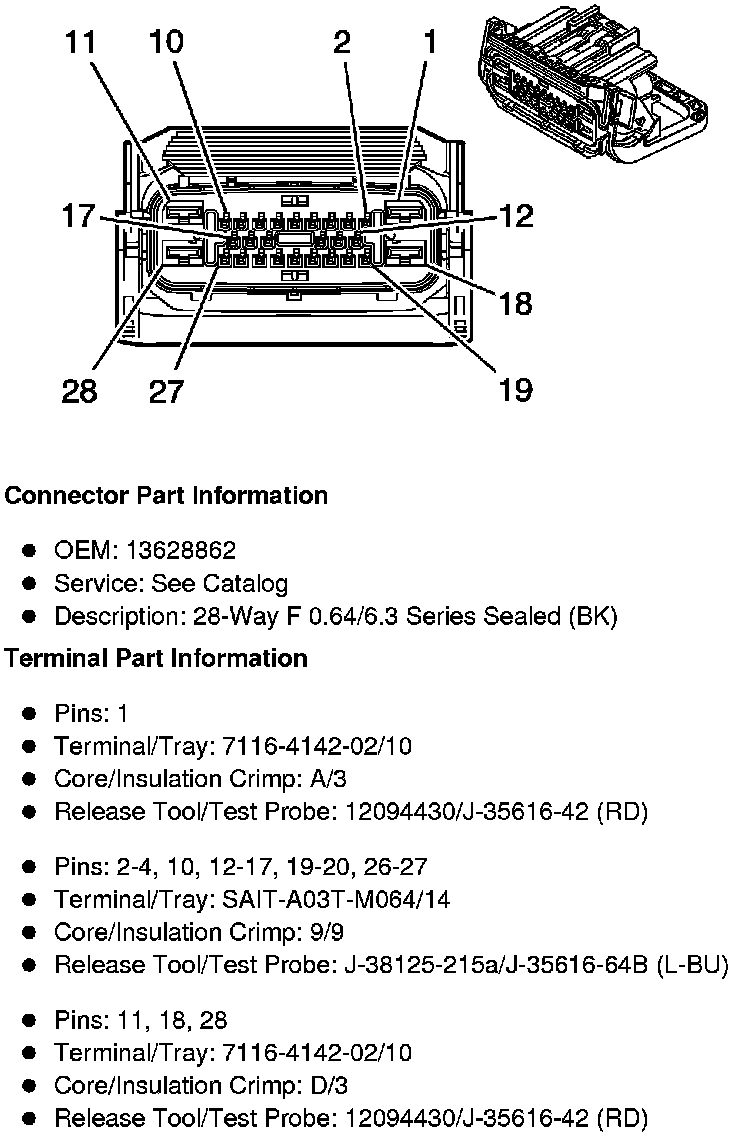 11 10 2 1
17 12
18
28 27 19

**Connector Part Information**

- OEM: 13628862
- Service: See Catalog
- Description: 28-Way F 0.64/6.3 Series Sealed (BK)

**Terminal Part Information**

- Pins: 1
- Terminal/Tray: 7116-4142-02/10
- Core/Insulation Crimp: A/3
- Release Tool/Test Probe: 12094430/J-35616-42 (RD)

- Pins: 2-4, 10, 12-17, 19-20, 26-27
- Terminal/Tray: SAIT-A03T-M064/14
- Core/Insulation Crimp: 9/9
- Release Tool/Test Probe: J-38125-215a/J-35616-64B (L-BU)

- Pins: 11, 18, 28
- Terminal/Tray: 7116-4142-02/10
- Core/Insulation Crimp: D/3
- Release Tool/Test Probe: 12094430/J-35616-42 (RD)