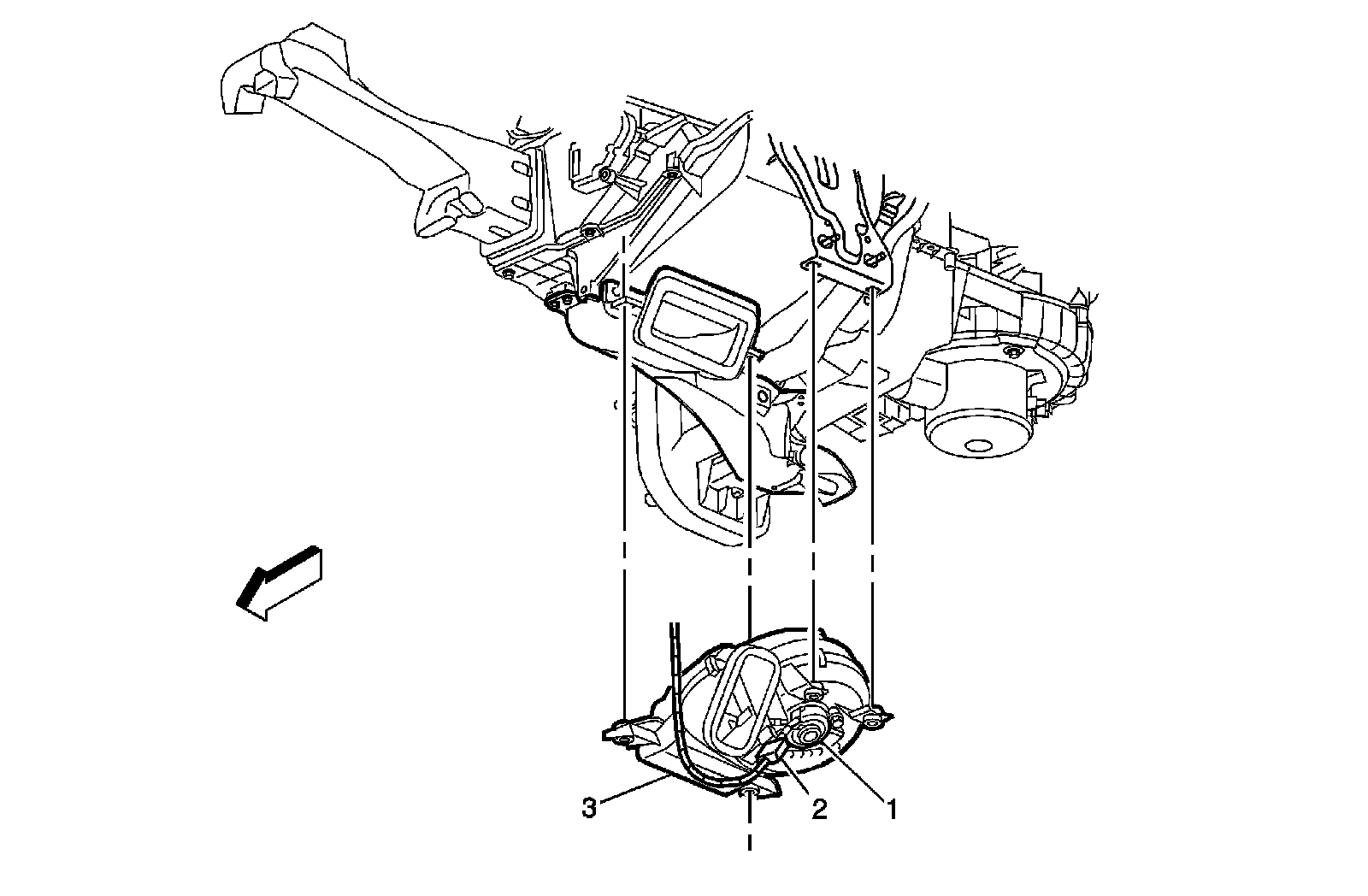 3
2
1