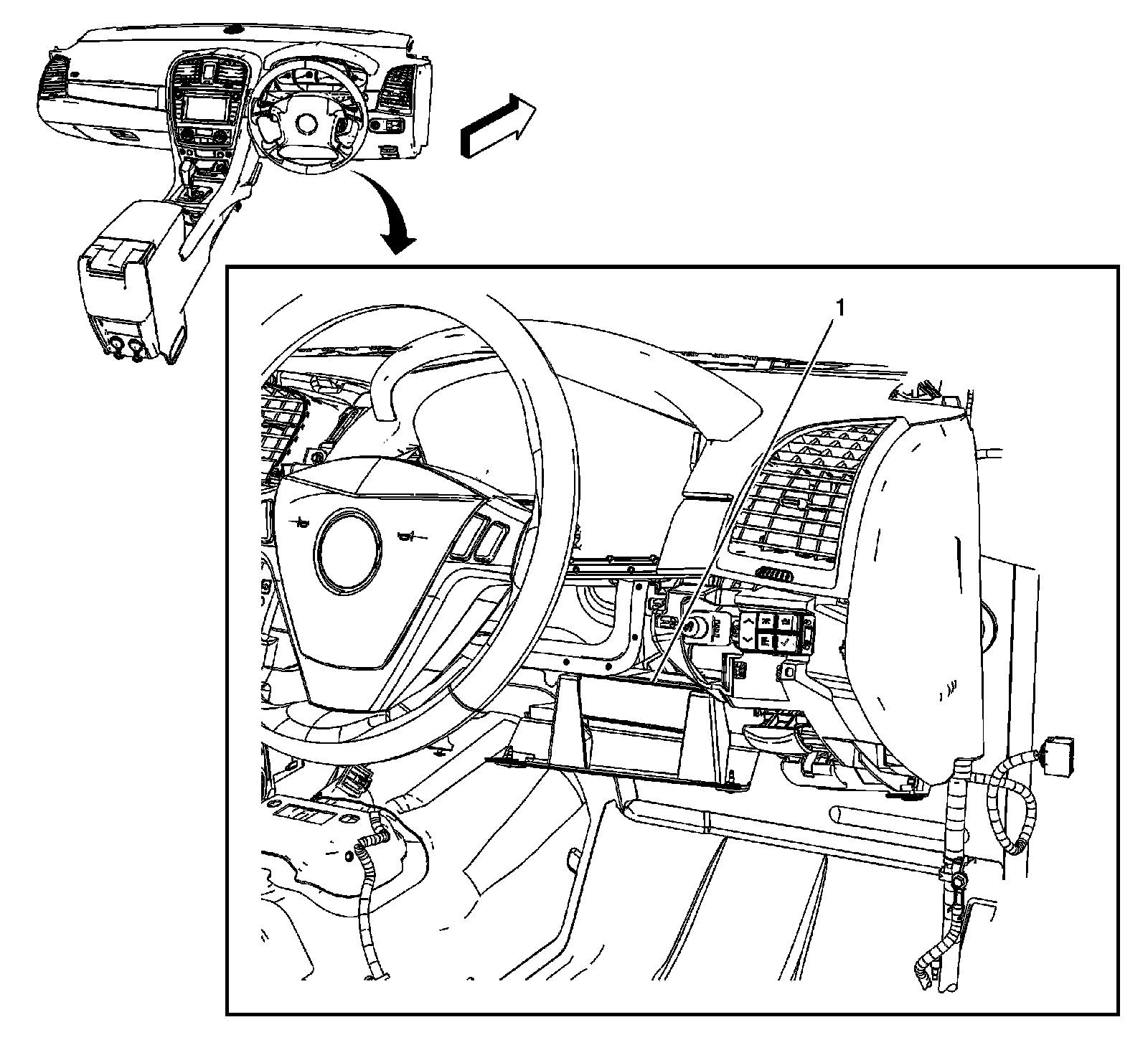 1