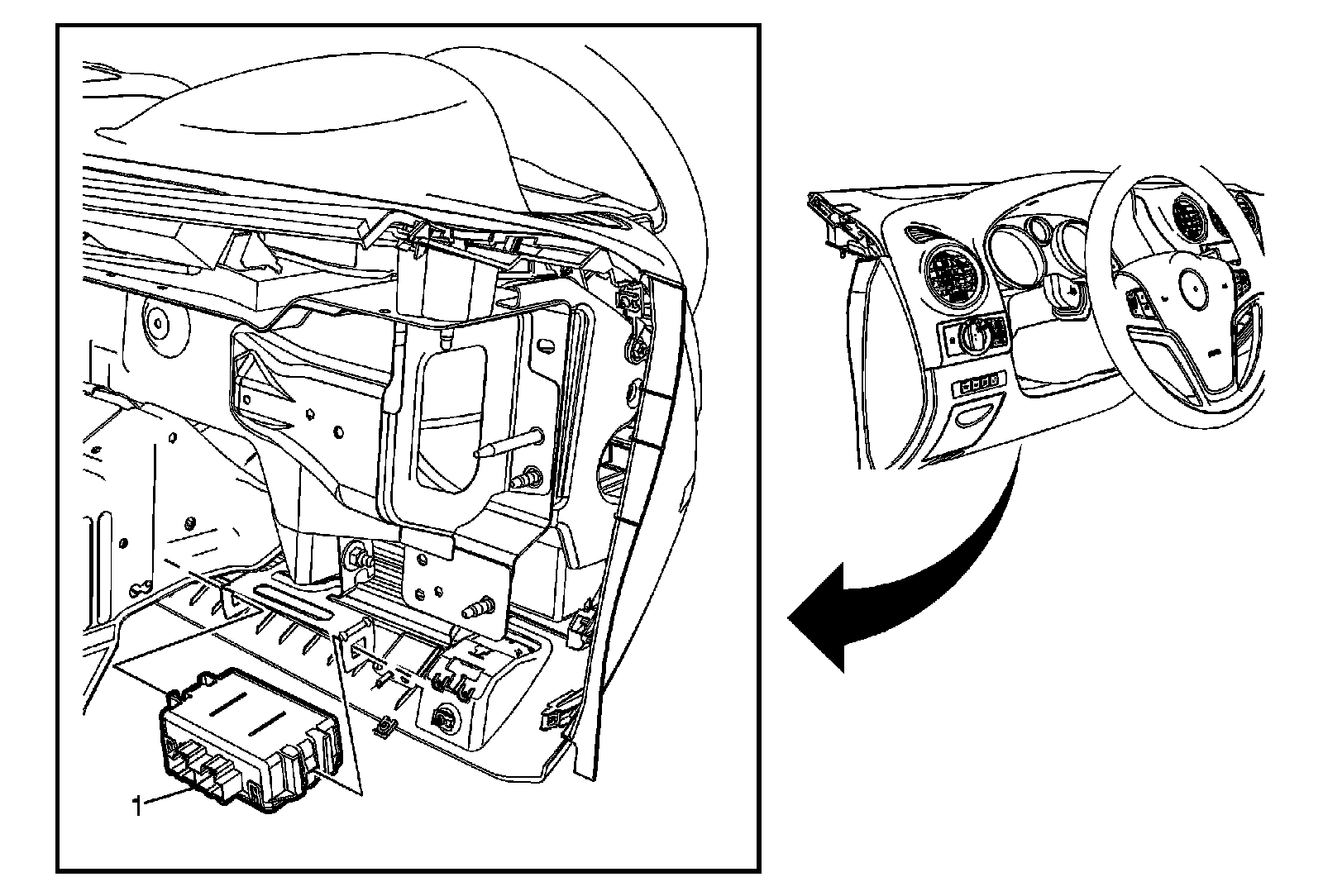 1