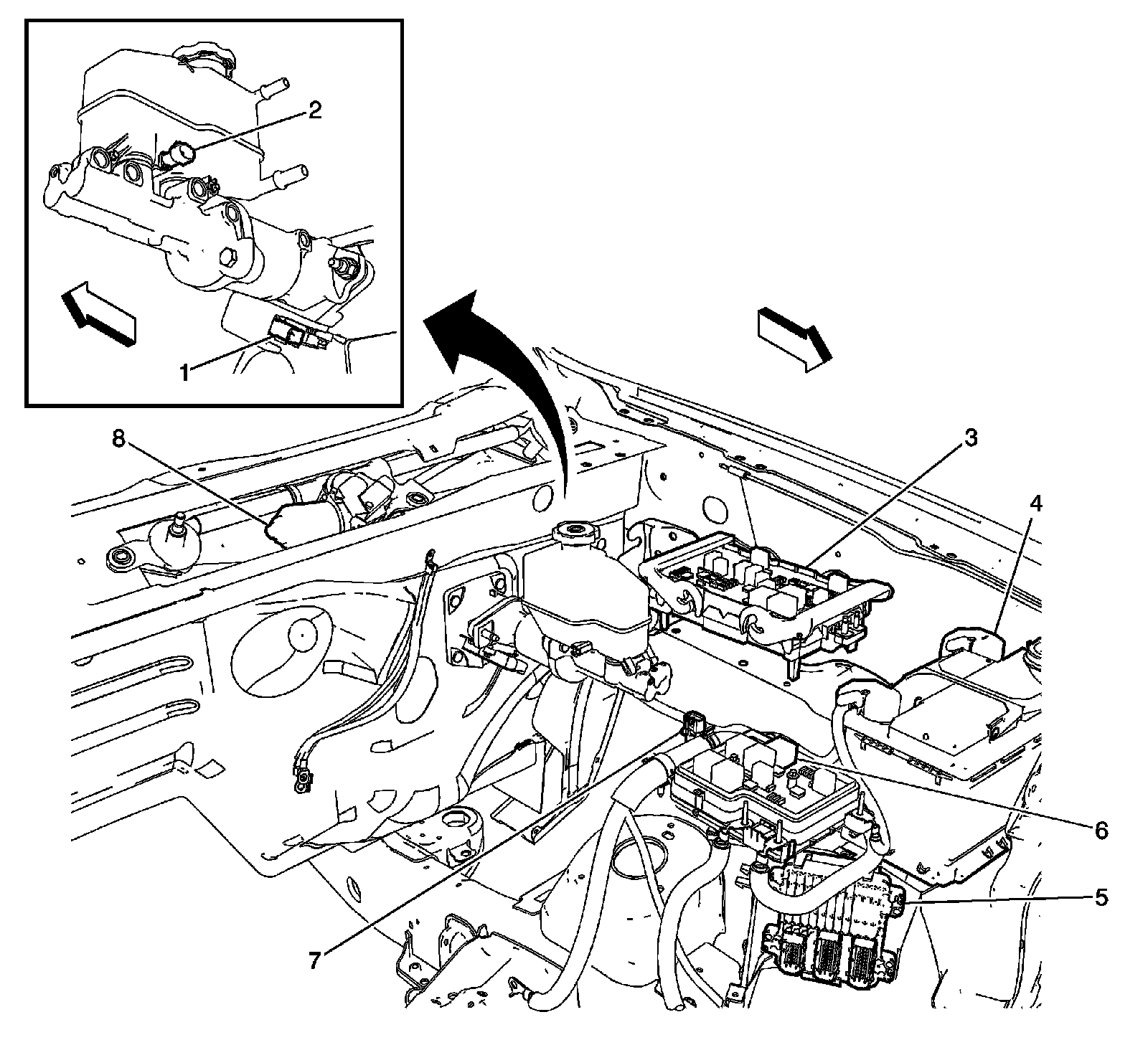 2
1
8
3
4
6
5
7