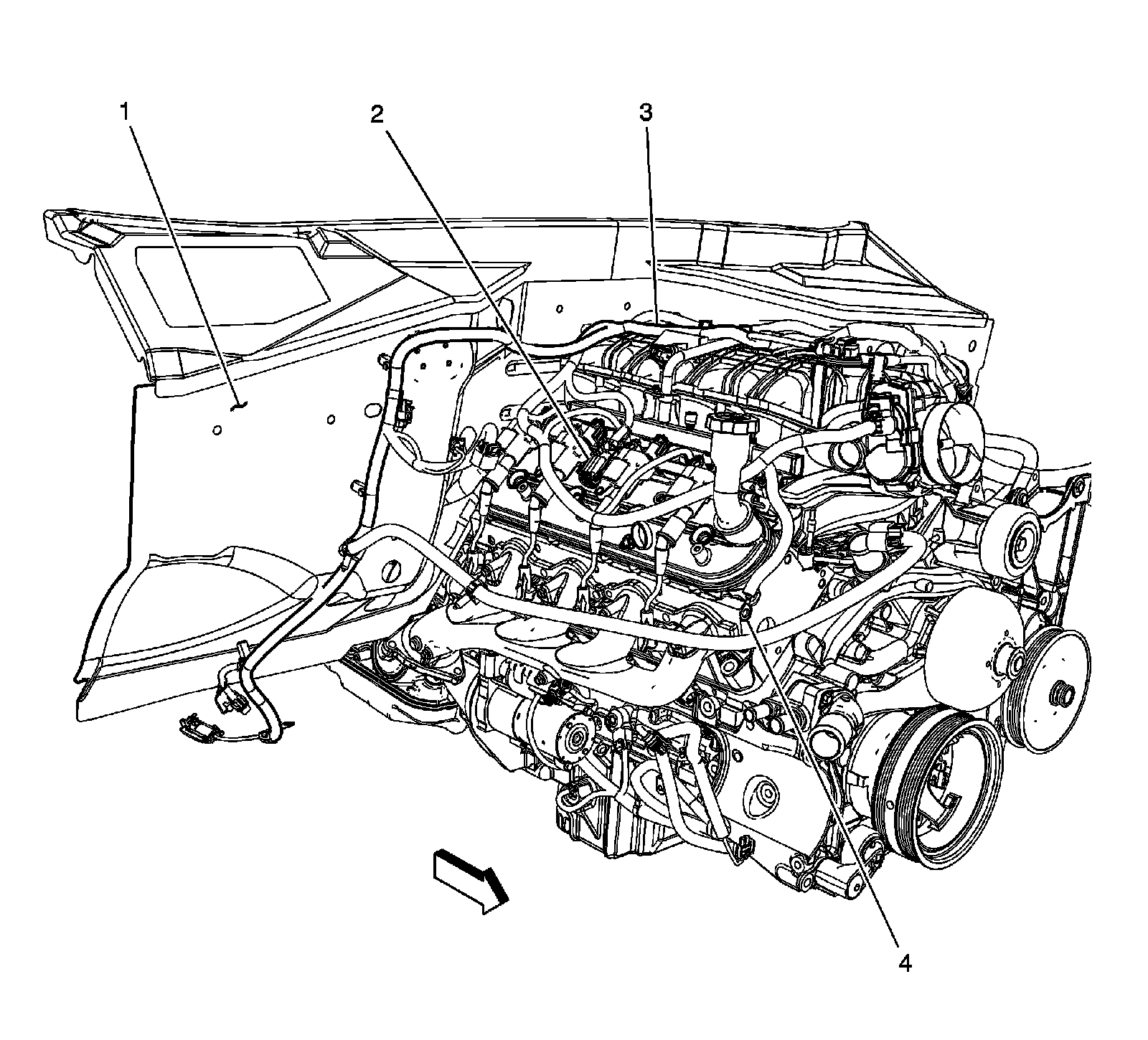 1
2
3
4