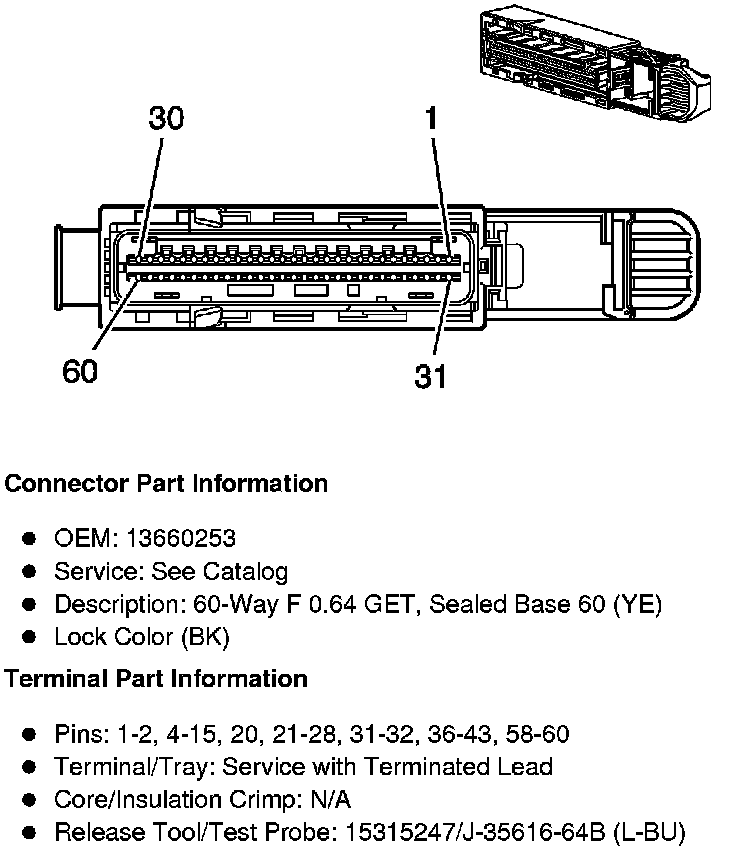 30

1

60

31

**Connector Part Information**

- OEM: 13660253
- Service: See Catalog
- Description: 60-Way F 0.64 GET, Sealed Base 60 (YE)
- Lock Color (BK)

**Terminal Part Information**

- Pins: 1-2, 4-15, 20, 21-28, 31-32, 36-43, 58-60
- Terminal/Tray: Service with Terminated Lead
- Core/Insulation Crimp: N/A
- Release Tool/Test Probe: 15315247/J-35616-64B (L-BU)